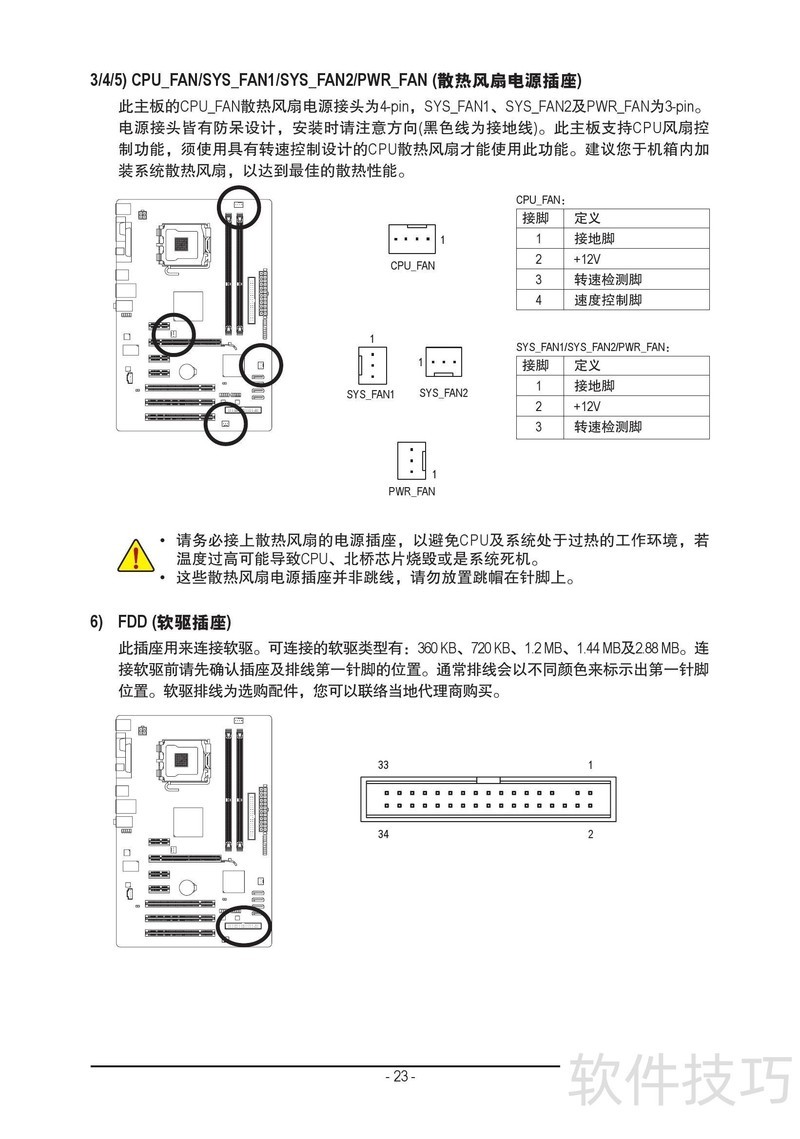 3/4/5) CPU_FAN/SYS_FAN1/SYS_FAN2/PWR_FAN (散热风扇电源插座)

此主板的CPU_FAN散热风扇电源接头为4-pin，SYS_FAN1、SYS_FAN2及PWR_FAN为3-pin。电源接头皆有防呆设计，安装时请注意方向(黑色线为接地线)。此主板支持CPU风扇控制功能，须使用具有转速控制设计的CPU散热风扇才能使用此功能。建议您于机箱内加装系统散热风扇，以达到最佳的散热性能。

1
CPU_FAN

1
SYS_FAN1

1
SYS_FAN2

1
PWR_FAN

CPU_FAN:

| 接脚 | 定义 |
|---|---|
| 1 | 接地脚 |
| 2 | +12V |
| 3 | 转速检测脚 |
| 4 | 速度控制脚 |

SYS_FAN1/SYS_FAN2/PWR_FAN:

| 接脚 | 定义 |
|---|---|
| 1 | 接地脚 |
| 2 | +12V |
| 3 | 转速检测脚 |

• 请务必接上散热风扇的电源插座，以避免CPU及系统处于过热的工作环境，若温度过高可能导致CPU、北桥芯片烧毁或是系统死机。
• 这些散热风扇电源插座并非跳线，请勿放置跳帽在针脚上。

6) FDD (软驱插座)

此插座用来连接软驱。可连接的软驱类型有：360 KB、720 KB、1.2 MB、1.44 MB及2.88 MB。连接软驱前请先确认插座及排线第一针脚的位置。通常排线会以不同颜色来标示出第一针脚位置。软驱排线为选购配件，您可以联络当地代理商购买。

33 1
34 2

- 23 -

软件技巧