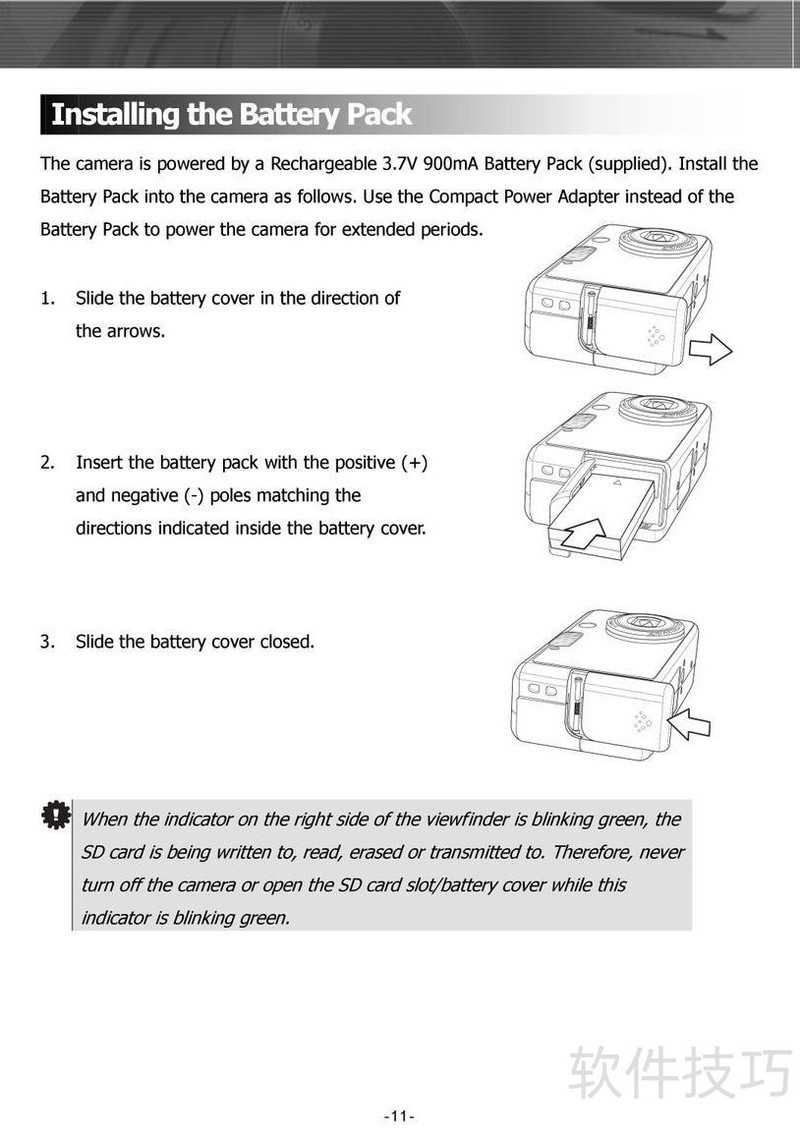 Installing the Battery Pack

The camera is powered by a Rechargeable 3.7V 900mA Battery Pack (supplied). Install the Battery Pack into the camera as follows. Use the Compact Power Adapter instead of the Battery Pack to power the camera for extended periods.

1. Slide the battery cover in the direction of the arrows.

2. Insert the battery pack with the positive (+) and negative (-) poles matching the directions indicated inside the battery cover.

3. Slide the battery cover closed.

When the indicator on the right side of the viewfinder is blinking green, the SD card is being written to, read, erased or transmitted to. Therefore, never turn off the camera or open the SD card slot/battery cover while this indicator is blinking green.

软件技巧

-11-