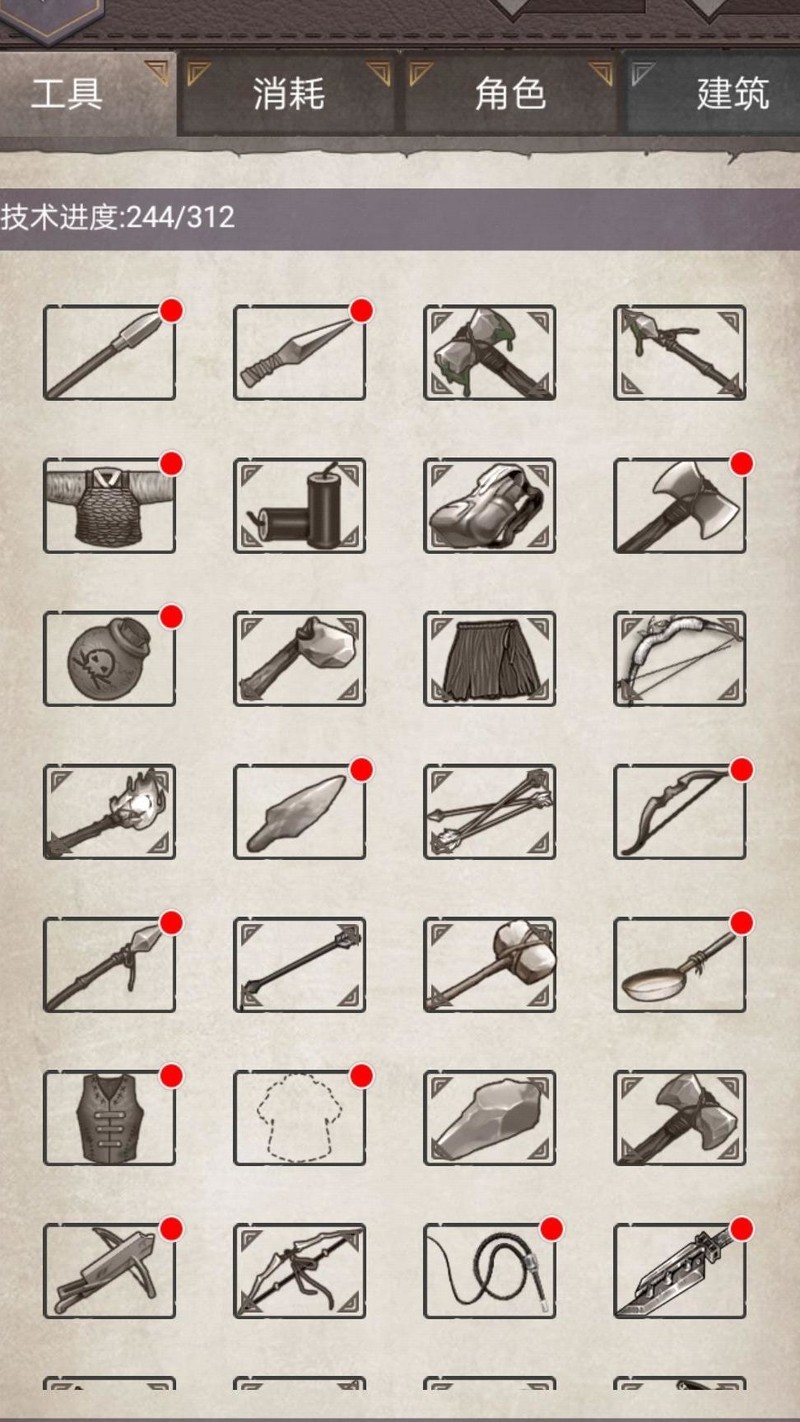 工具 消耗 角色 建筑

技术进度:244/312