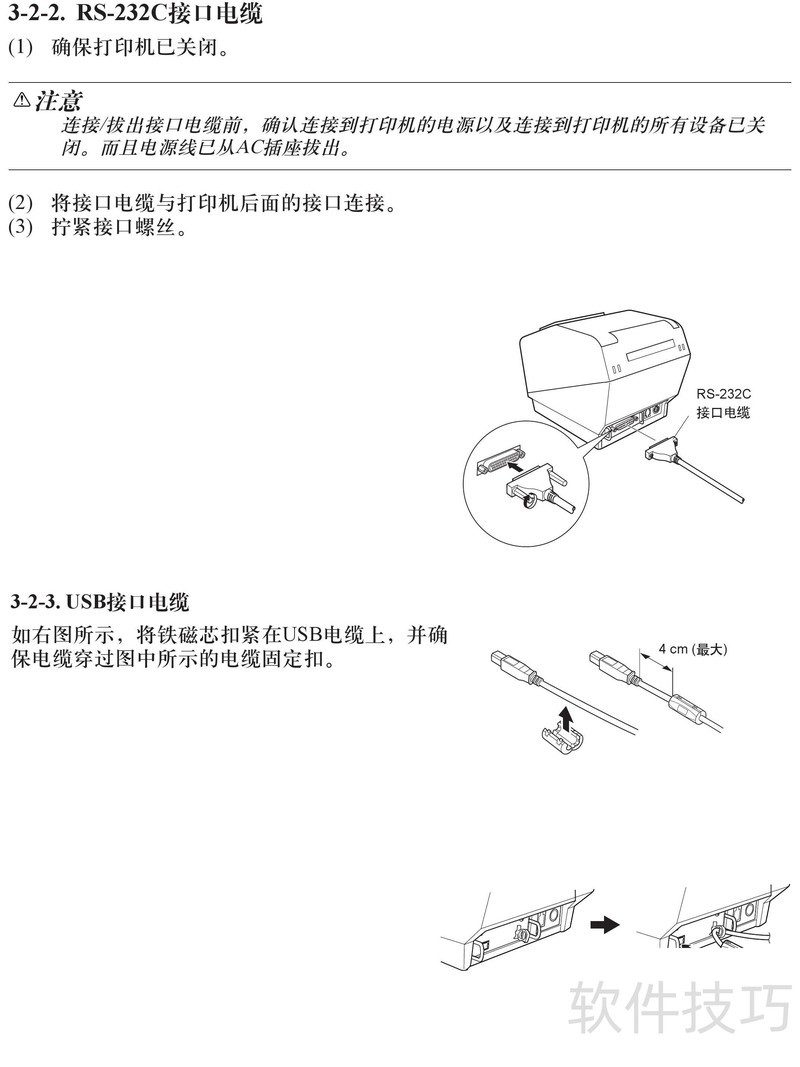 3-2-2. RS-232C接口电缆
(1) 确保打印机已关闭。

⚠注意
连接/拔出接口电缆前，确认连接到打印机的电源以及连接到打印机的所有设备已关闭。而且电源线已从AC插座拔出。

(2) 将接口电缆与打印机后面的接口连接。
(3) 拧紧接口螺丝。

RS-232C
接口电缆

3-2-3. USB接口电缆
如右图所示，将铁磁芯扣紧在USB电缆上，并确保电缆穿过图中所示的电缆固定扣。

4 cm (最大)

软件技巧