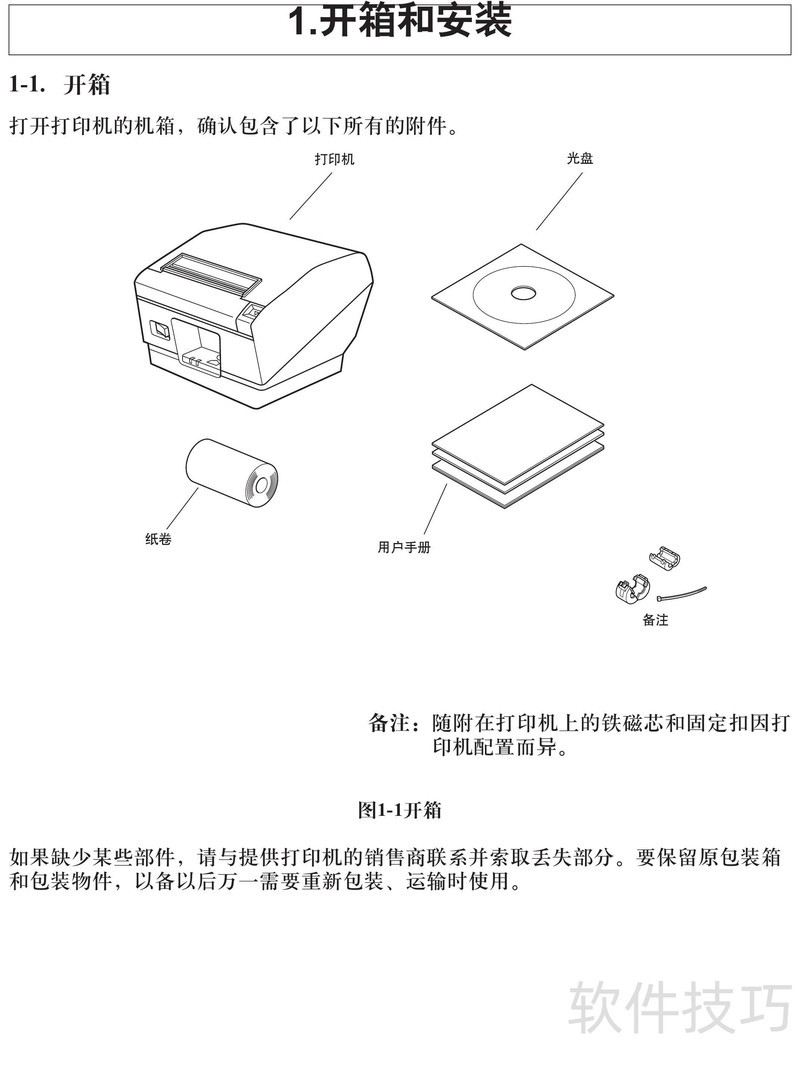 1.开箱和安装

1-1. 开箱

打开打印机的机箱，确认包含了以下所有的附件。

打印机

光盘

纸卷

用户手册

备注

备注：随附在打印机上的铁磁芯和固定扣因打印机配置而异。

图1-1开箱

如果缺少某些部件，请与提供打印机的销售商联系并索取丢失部分。要保留原包装箱和包装物件，以备以后万一需要重新包装、运输时使用。

软件技巧