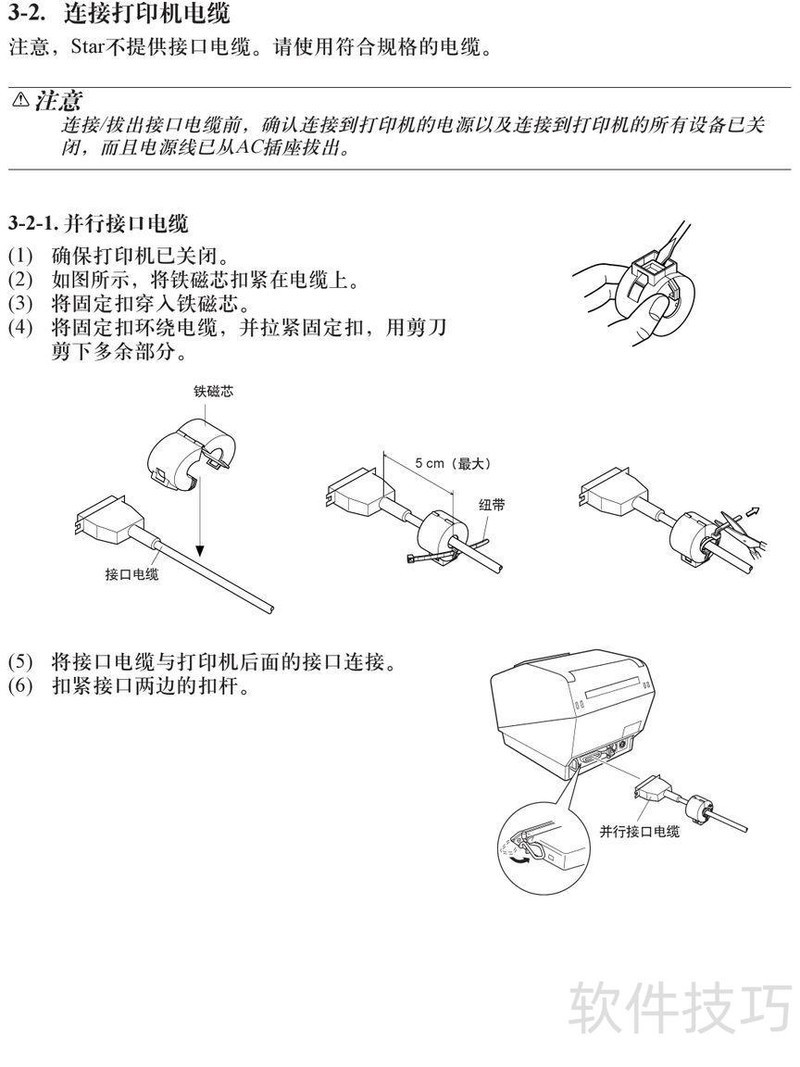 3-2. 连接打印机电缆

注意，Star不提供接口电缆。请使用符合规格的电缆。

⚠ 注意

连接/拔出接口电缆前，确认连接到打印机的电源以及连接到打印机的所有设备已关闭，而且电源线已从AC插座拔出。

3-2-1. 并行接口电缆

(1) 确保打印机已关闭。
(2) 如图所示，将铁磁芯扣紧在电缆上。
(3) 将固定扣穿入铁磁芯。
(4) 将固定扣环绕电缆，并拉紧固定扣，用剪刀剪下多余部分。

铁磁芯

接口电缆

5 cm（最大）

纽带

(5) 将接口电缆与打印机后面的接口连接。
(6) 扣紧接口两边的扣杆。

并行接口电缆

软件技巧