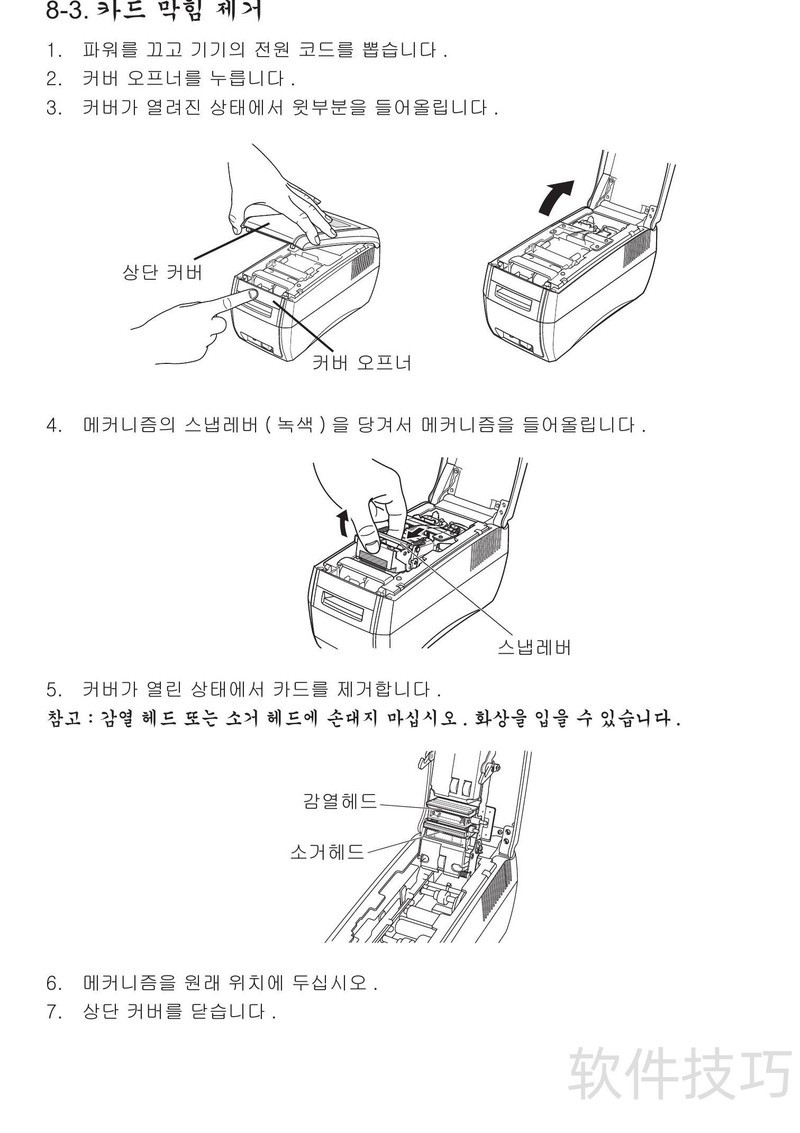 8-3. 카드 막힘 제거

1. 파워를 끄고 기기의 전원 코드를 뽑습니다 .
2. 커버 오프너를 누릅니다 .
3. 커버가 열려진 상태에서 윗부분을 들어올립니다 .

상단 커버

커버 오프너

4. 메커니즘의 스냅레버 ( 녹색 ) 을 당겨서 메커니즘을 들어올립니다 .

스냅레버

5. 커버가 열린 상태에서 카드를 제거합니다 .
참고 : 감열 헤드 또는 소거 헤드에 손대지 마십시오 . 화상을 입을 수 있습니다 .

감열헤드

소거헤드

6. 메커니즘을 원래 위치에 두십시오 .
7. 상단 커버를 닫습니다 .

软件技巧