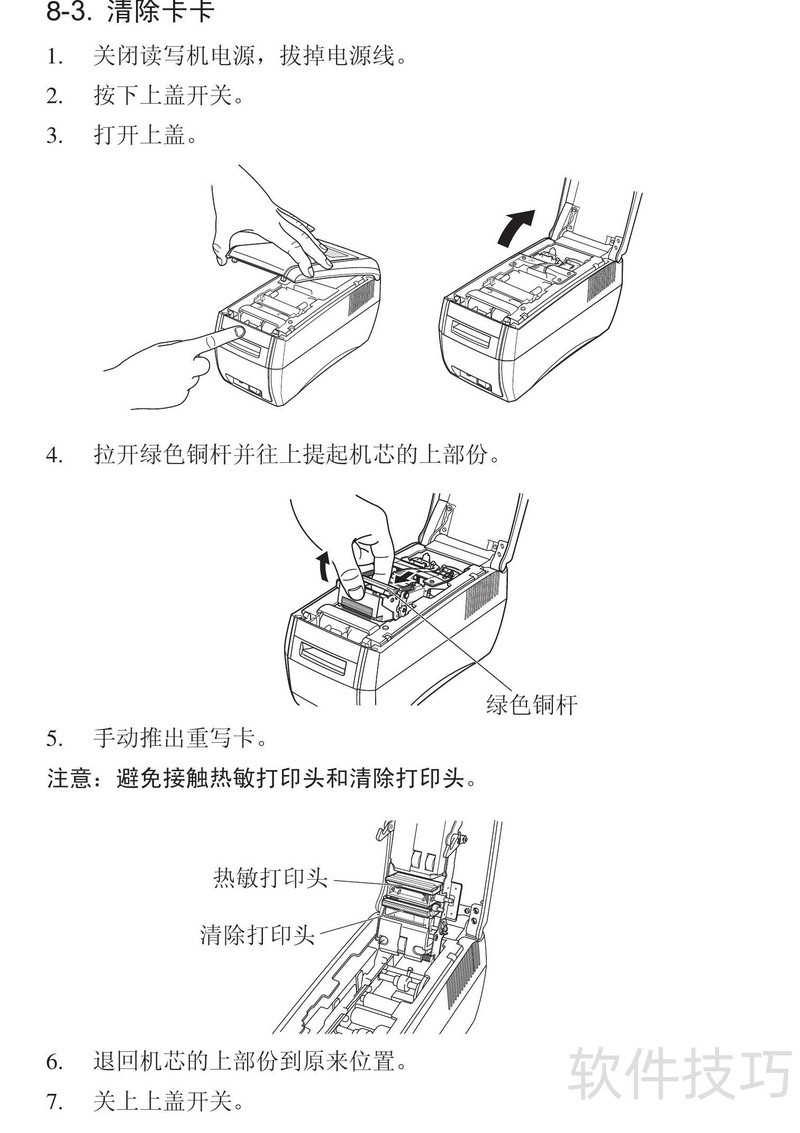 8-3. 清除卡卡

1. 关闭读写机电源，拔掉电源线。

2. 按下上盖开关。

3. 打开上盖。

4. 拉开绿色铜杆并往上提起机芯的上部份。

绿色铜杆

5. 手动推出重写卡。

注意：避免接触热敏打印头和清除打印头。

热敏打印头

清除打印头

6. 退回机芯的上部份到原来位置。

7. 关上上盖开关。

软件技巧