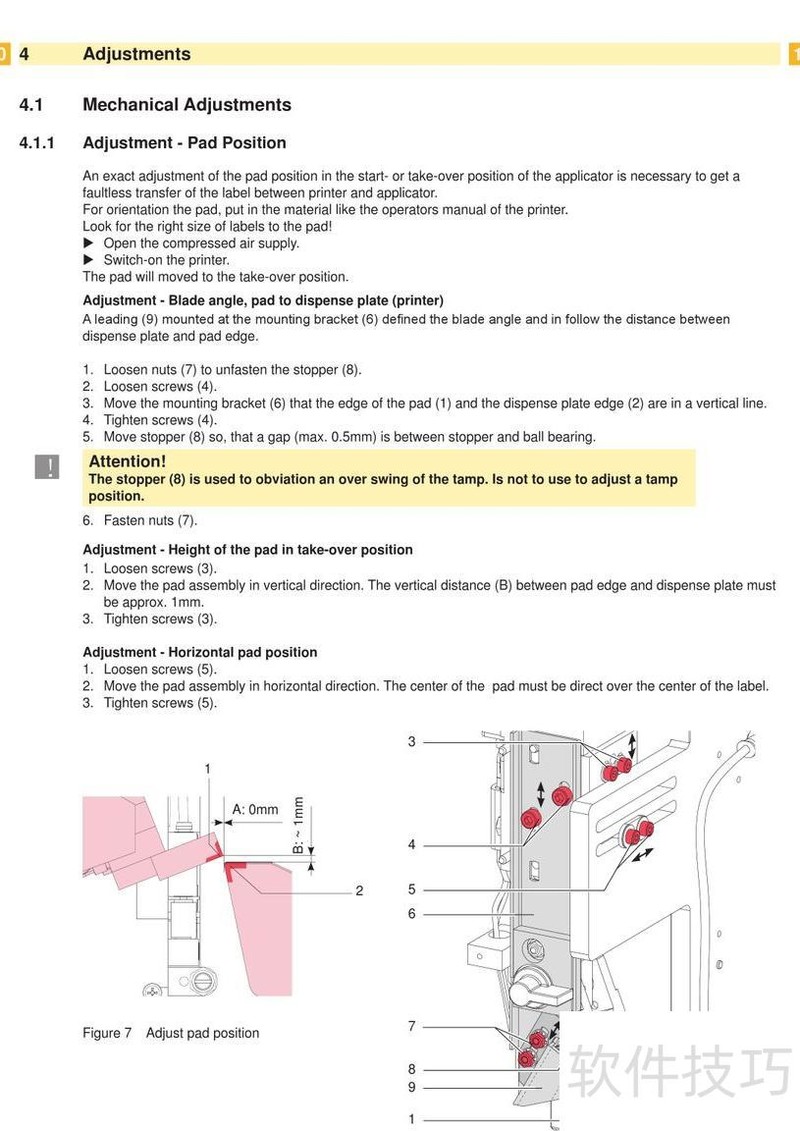 4 Adjustments

4.1 Mechanical Adjustments

4.1.1 Adjustment - Pad Position

An exact adjustment of the pad position in the start- or take-over position of the applicator is necessary to get a faultless transfer of the label between printer and applicator.
For orientation the pad, put in the material like the operators manual of the printer.
Look for the right size of labels to the pad!
▶ Open the compressed air supply.
▶ Switch-on the printer.
The pad will moved to the take-over position.

Adjustment - Blade angle, pad to dispense plate (printer)
A leading (9) mounted at the mounting bracket (6) defined the blade angle and in follow the distance between dispense plate and pad edge.

1. Loosen nuts (7) to unfasten the stopper (8).
2. Loosen screws (4).
3. Move the mounting bracket (6) that the edge of the pad (1) and the dispense plate edge (2) are in a vertical line.
4. Tighten screws (4).
5. Move stopper (8) so, that a gap (max. 0.5mm) is between stopper and ball bearing.

!
Attention!
The stopper (8) is used to obviation an over swing of the tamp. Is not to use to adjust a tamp position.

6. Fasten nuts (7).

Adjustment - Height of the pad in take-over position
1. Loosen screws (3).
2. Move the pad assembly in vertical direction. The vertical distance (B) between pad edge and dispense plate must be approx. 1mm.
3. Tighten screws (3).

Adjustment - Horizontal pad position
1. Loosen screws (5).
2. Move the pad assembly in horizontal direction. The center of the pad must be direct over the center of the label.
3. Tighten screws (5).

1
A: 0mm
B: ~ 1mm
2

Figure 7 Adjust pad position

3
4
5
6
7
8
9
1

软件技巧