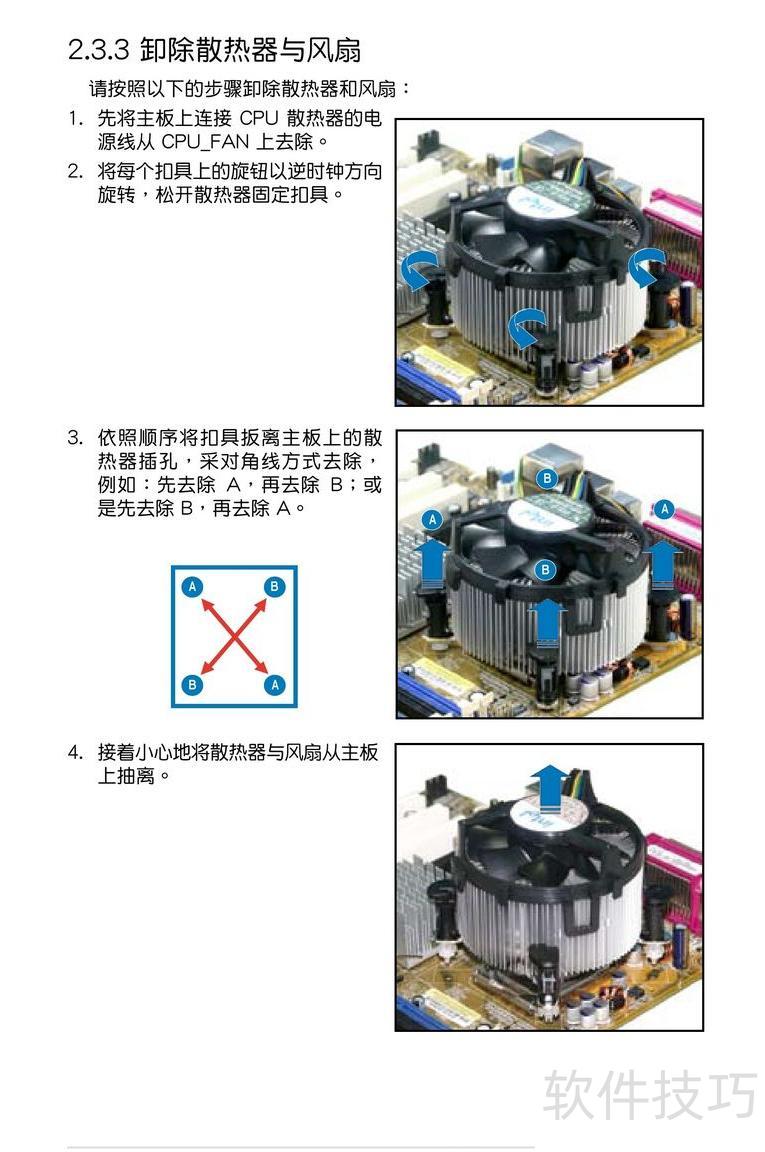 2.3.3 卸除散热器与风扇

请按照以下的步骤卸除散热器和风扇：

1. 先将主板上连接 CPU 散热器的电源线从 CPU_FAN 上去除。

2. 将每个扣具上的旋钮以逆时钟方向旋转，松开散热器固定扣具。

3. 依照顺序将扣具扳离主板上的散热器插孔，采对角线方式去除，例如：先去除 A，再去除 B；或是先去除 B，再去除 A。

A B B A

B A A B

4. 接着小心地将散热器与风扇从主板上抽离。

软件技巧