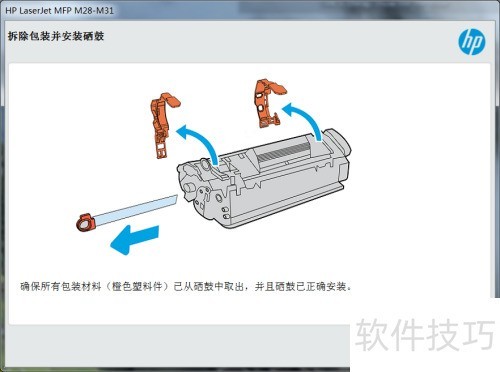 HP LaserJet MFP M28-M31

拆除包装并安装硒鼓

hp

确保所有包装材料（橙色塑料件）已从硒鼓中取出，并且硒鼓已正确安装。

软件技巧