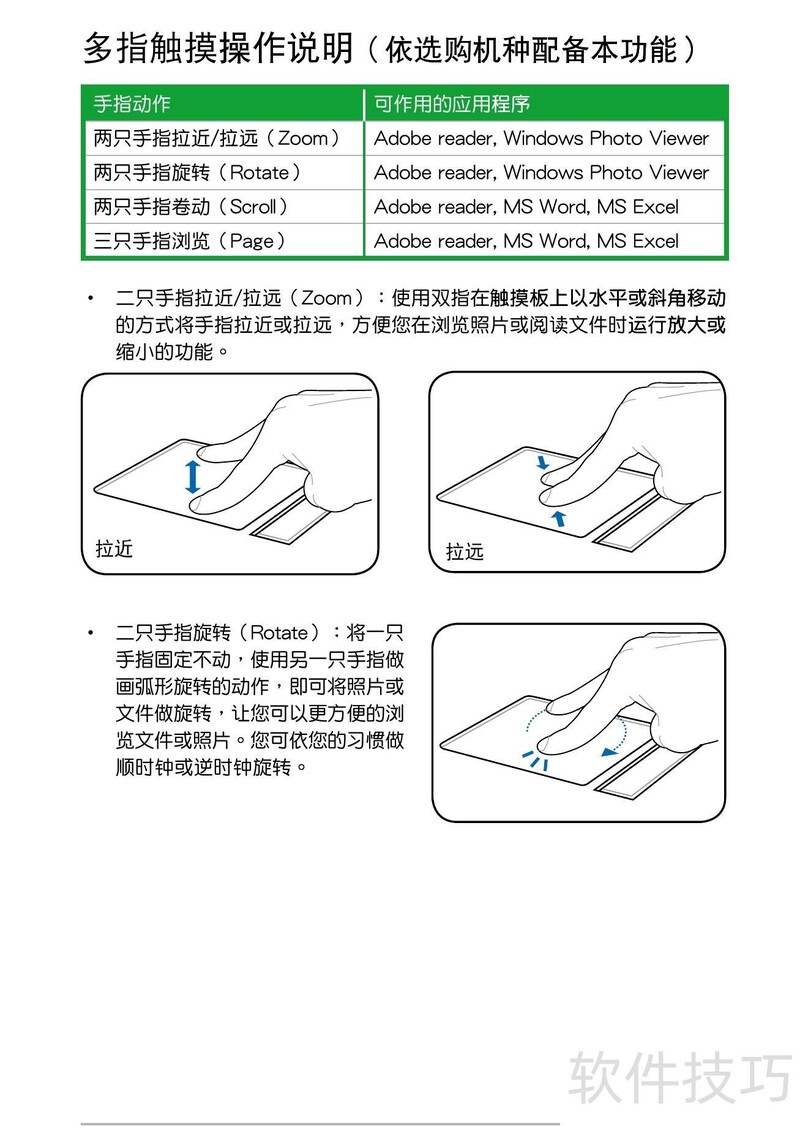 多指触摸操作说明（依选购机种配备本功能）

| 手指动作 | 可作用的应用程序 |
|---|---|
| 两只手指拉近/拉远（Zoom） | Adobe reader, Windows Photo Viewer |
| 两只手指旋转（Rotate） | Adobe reader, Windows Photo Viewer |
| 两只手指卷动（Scroll） | Adobe reader, MS Word, MS Excel |
| 三只手指浏览（Page） | Adobe reader, MS Word, MS Excel |

• 二只手指拉近/拉远（Zoom）：使用双指在触摸板上以水平或斜角移动的方式将手指拉近或拉远，方便您在浏览照片或阅读文件时运行放大或缩小的功能。

拉近

拉远

• 二只手指旋转（Rotate）：将一只手指固定不动，使用另一只手指做画弧形旋转的动作，即可将照片或文件做旋转，让您可以更方便的浏览文件或照片。您可依您的习惯做顺时钟或逆时钟旋转。

软件技巧