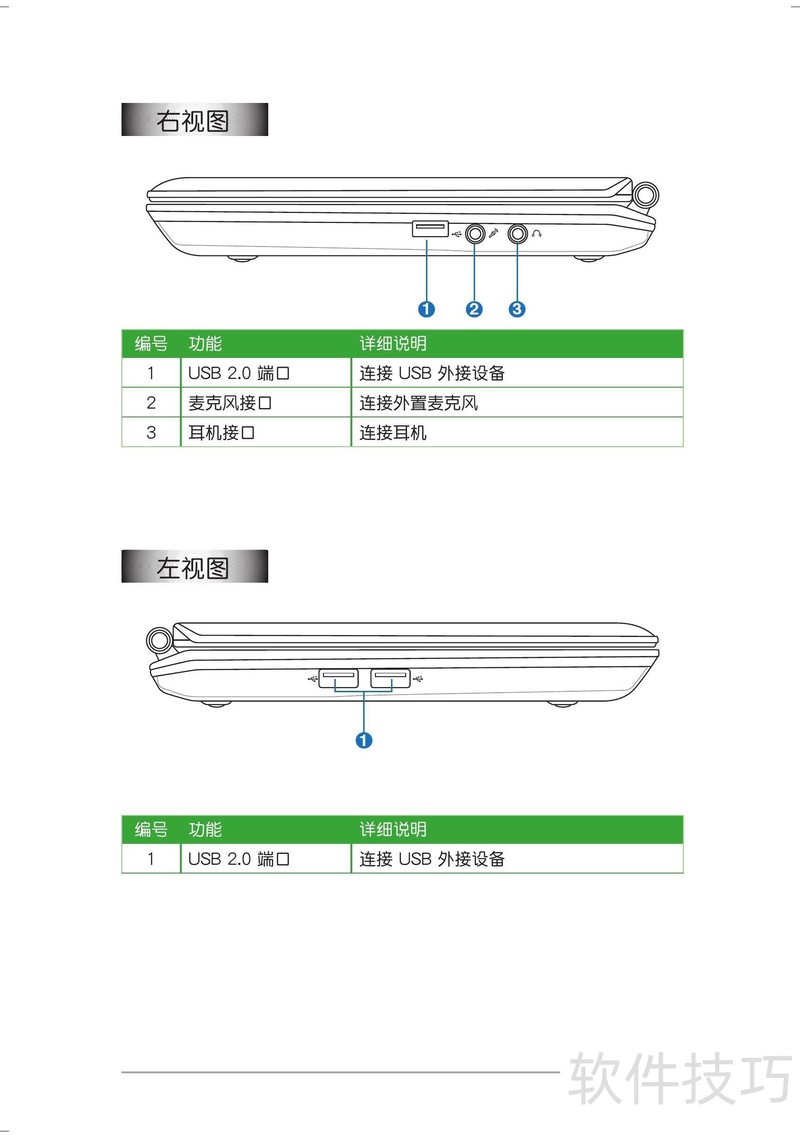 右视图

1 2 3

| 编号 | 功能 | 详细说明 |
|---|---|---|
| 1 | USB 2.0 端口 | 连接 USB 外接设备 |
| 2 | 麦克风接口 | 连接外置麦克风 |
| 3 | 耳机接口 | 连接耳机 |

左视图

1

| 编号 | 功能 | 详细说明 |
|---|---|---|
| 1 | USB 2.0 端口 | 连接 USB 外接设备 |

软件技巧