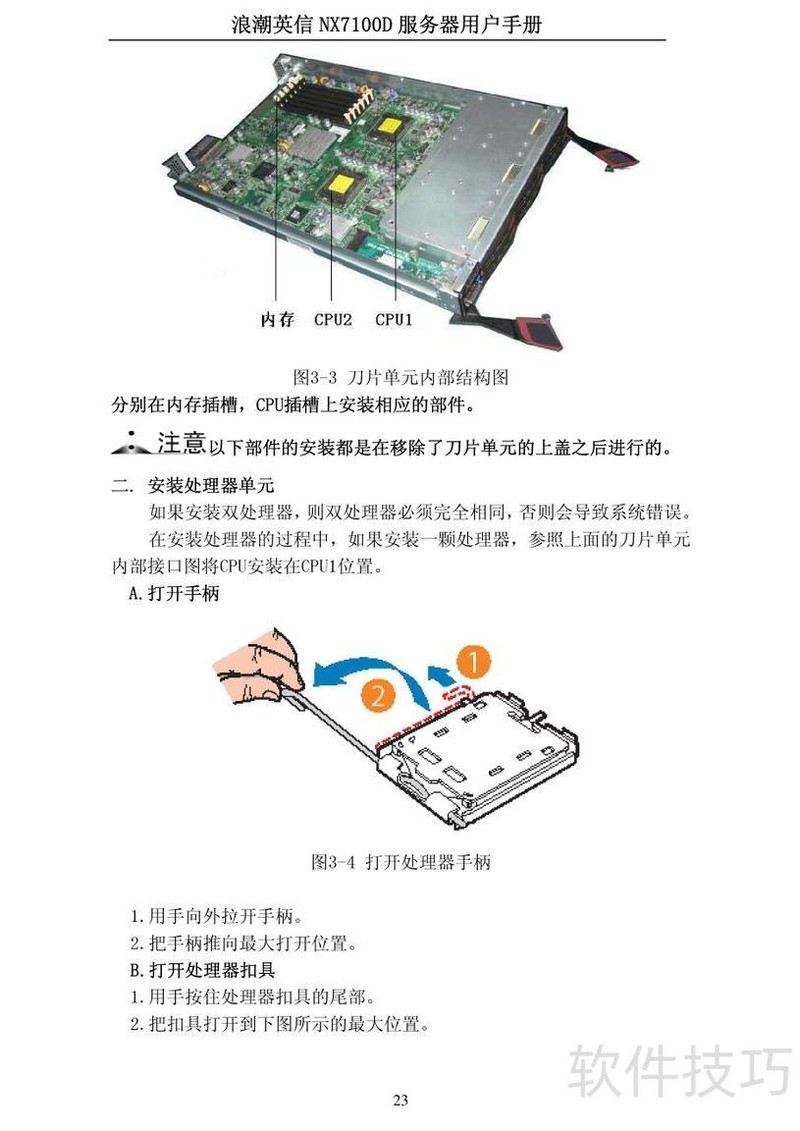 浪潮英信 NX7100D 服务器用户手册

内存 CPU2 CPU1

图3-3 刀片单元内部结构图

分别在内存插槽，CPU插槽上安装相应的部件。

注意 以下部件的安装都是在移除了刀片单元的上盖之后进行的。

二. 安装处理器单元

如果安装双处理器，则双处理器必须完全相同，否则会导致系统错误。

在安装处理器的过程中，如果安装一颗处理器，参照上面的刀片单元内部接口图将CPU安装在CPU1位置。

A.打开手柄

1
2

图3-4 打开处理器手柄

1.用手向外拉开手柄。
2.把手柄推向最大打开位置。
B.打开处理器扣具
1.用手按住处理器扣具的尾部。
2.把扣具打开到下图所示的最大位置。

软件技巧

23