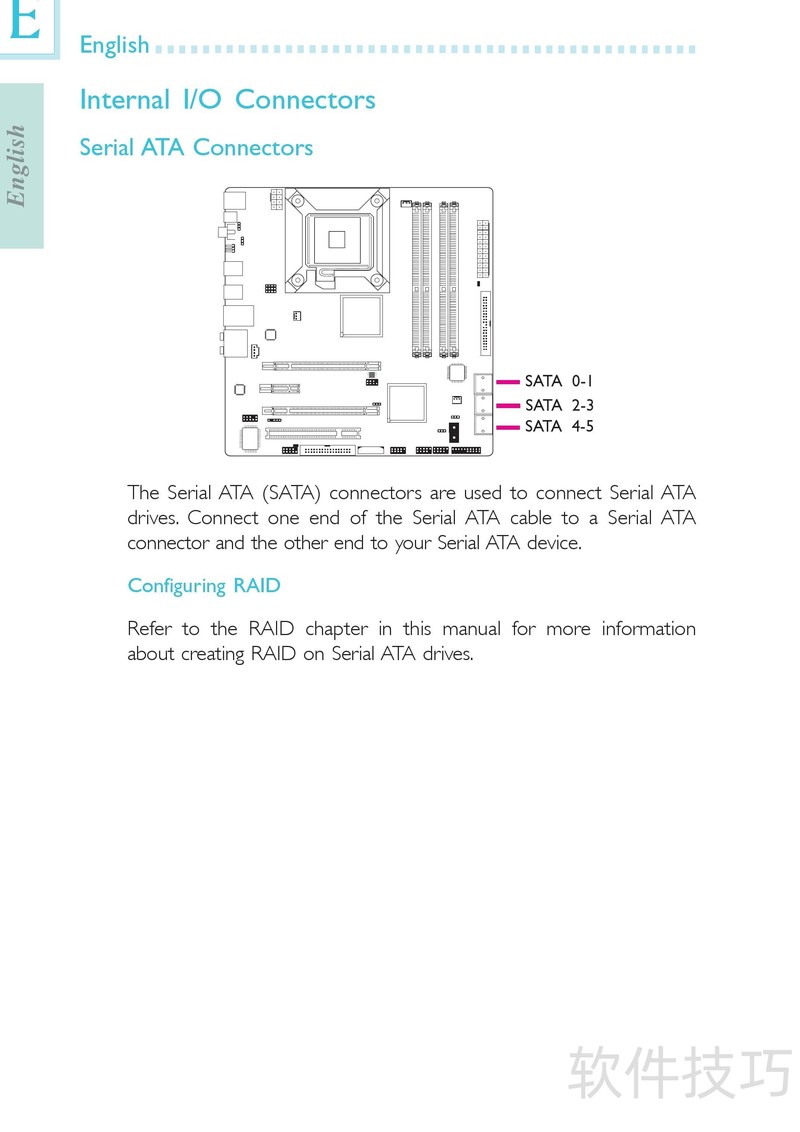 E

English

English

Internal I/O Connectors

Serial ATA Connectors

SATA 0-1
SATA 2-3
SATA 4-5

The Serial ATA (SATA) connectors are used to connect Serial ATA drives. Connect one end of the Serial ATA cable to a Serial ATA connector and the other end to your Serial ATA device.

Configuring RAID

Refer to the RAID chapter in this manual for more information about creating RAID on Serial ATA drives.

软件技巧