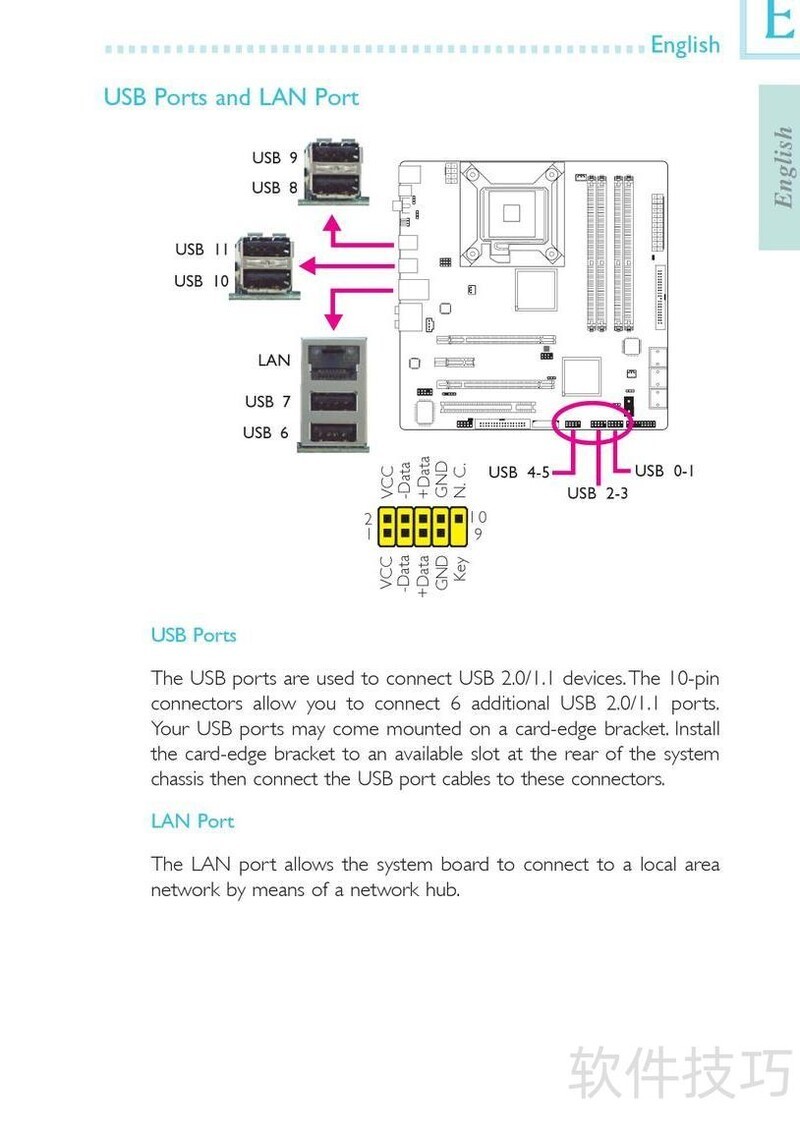 English

E

English

USB Ports and LAN Port

USB 9
USB 8
USB 11
USB 10
LAN
USB 7
USB 6

USB 4-5
USB 2-3
USB 0-1

VCC
-Data
+Data
GND
N. C.

2
1
10
9

VCC
-Data
+Data
GND
Key

USB Ports

The USB ports are used to connect USB 2.0/1.1 devices. The 10-pin connectors allow you to connect 6 additional USB 2.0/1.1 ports. Your USB ports may come mounted on a card-edge bracket. Install the card-edge bracket to an available slot at the rear of the system chassis then connect the USB port cables to these connectors.

LAN Port

The LAN port allows the system board to connect to a local area network by means of a network hub.

软件技巧