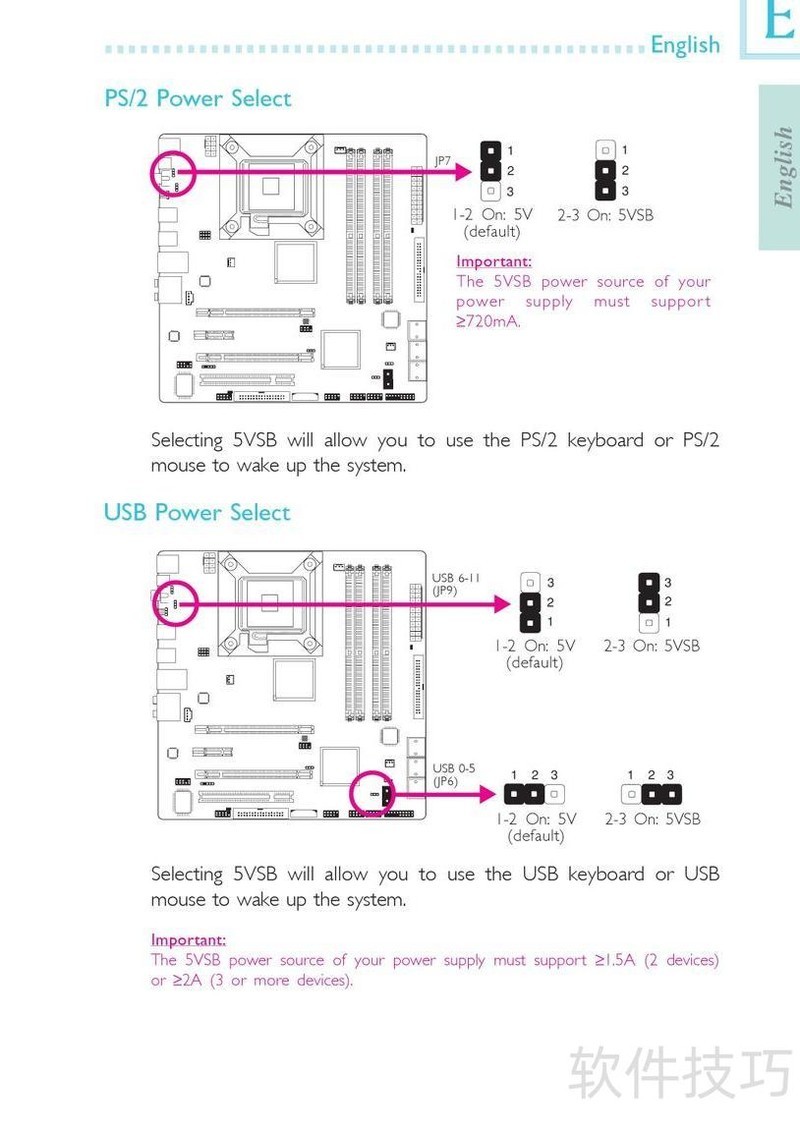 English

E

English

PS/2 Power Select

JP7

1
2
3

1-2 On: 5V (default)

1
2
3

2-3 On: 5VSB

Important:
The 5VSB power source of your power supply must support ≥720mA.

Selecting 5VSB will allow you to use the PS/2 keyboard or PS/2 mouse to wake up the system.

USB Power Select

USB 6-11 (JP9)

3
2
1

1-2 On: 5V (default)

3
2
1

2-3 On: 5VSB

USB 0-5 (JP6)

1 2 3

1-2 On: 5V (default)

1 2 3

2-3 On: 5VSB

Selecting 5VSB will allow you to use the USB keyboard or USB mouse to wake up the system.

Important:
The 5VSB power source of your power supply must support ≥1.5A (2 devices) or ≥2A (3 or more devices).

软件技巧