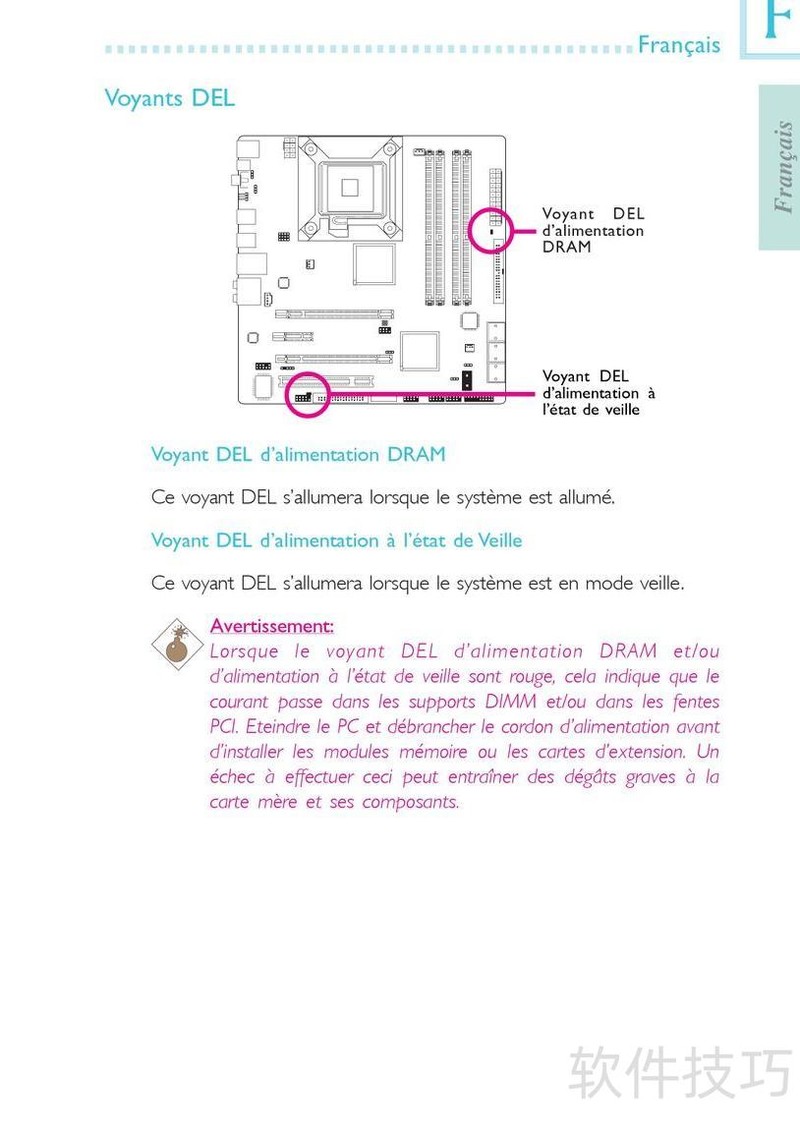 Français

F

Français

Voyants DEL

Voyant DEL d'alimentation DRAM

Voyant DEL d'alimentation à l'état de veille

Voyant DEL d'alimentation DRAM

Ce voyant DEL s'allumera lorsque le système est allumé.

Voyant DEL d'alimentation à l'état de Veille

Ce voyant DEL s'allumera lorsque le système est en mode veille.

Avertissement:
Lorsque le voyant DEL d'alimentation DRAM et/ou d'alimentation à l'état de veille sont rouge, cela indique que le courant passe dans les supports DIMM et/ou dans les fentes PCI. Eteindre le PC et débrancher le cordon d'alimentation avant d'installer les modules mémoire ou les cartes d'extension. Un échec à effectuer ceci peut entraîner des dégâts graves à la carte mère et ses composants.

软件技巧