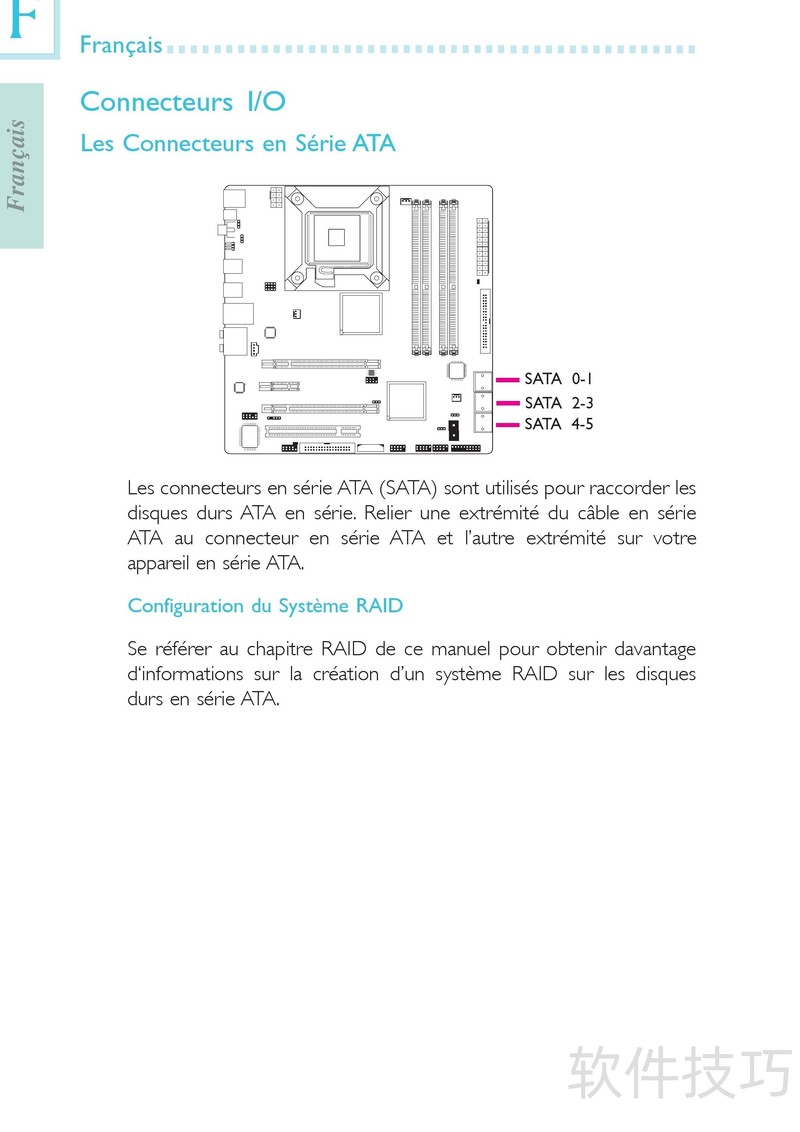 F

Français

Français

Connecteurs I/O

Les Connecteurs en Série ATA

SATA 0-1
SATA 2-3
SATA 4-5

Les connecteurs en série ATA (SATA) sont utilisés pour raccorder les disques durs ATA en série. Relier une extrémité du câble en série ATA au connecteur en série ATA et l'autre extrémité sur votre appareil en série ATA.

Configuration du Système RAID

Se référer au chapitre RAID de ce manuel pour obtenir davantage d'informations sur la création d'un système RAID sur les disques durs en série ATA.

软件技巧