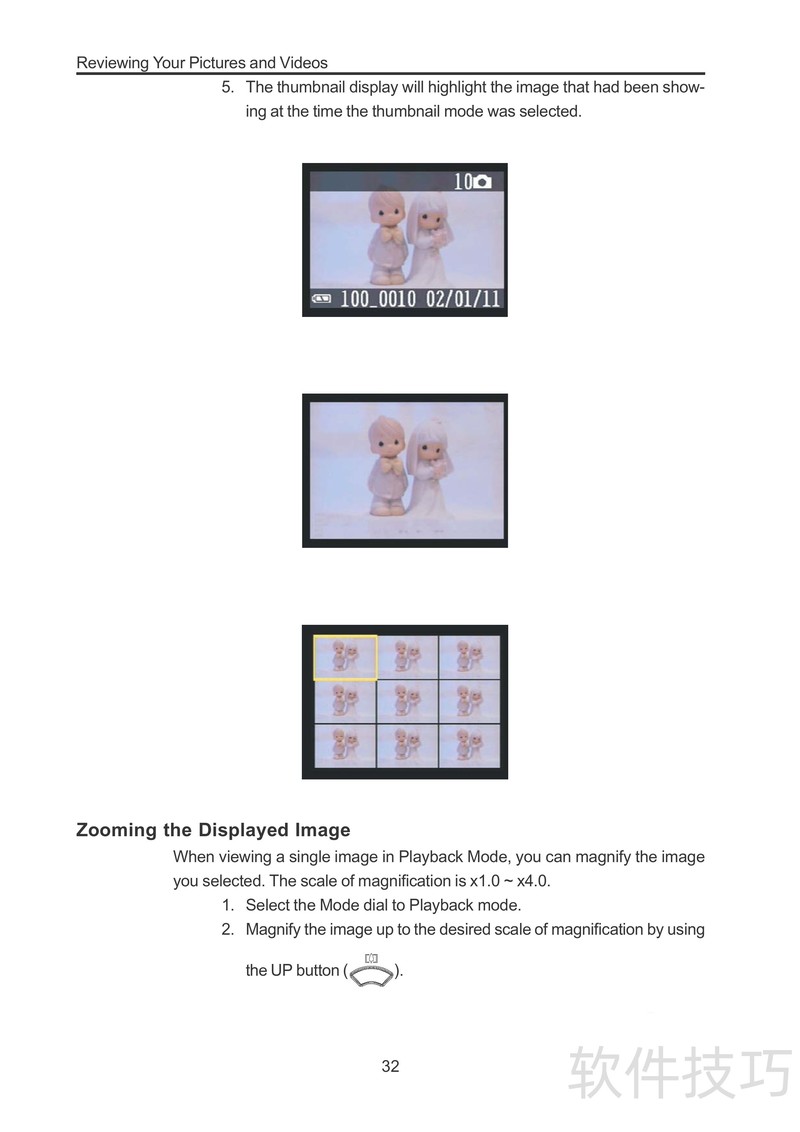 Reviewing Your Pictures and Videos

5. The thumbnail display will highlight the image that had been showing at the time the thumbnail mode was selected.

10

100_0010 02/01/11

Zooming the Displayed Image

When viewing a single image in Playback Mode, you can magnify the image you selected. The scale of magnification is x1.0 ~ x4.0.

1. Select the Mode dial to Playback mode.
2. Magnify the image up to the desired scale of magnification by using the UP button ( ).

32

软件技巧