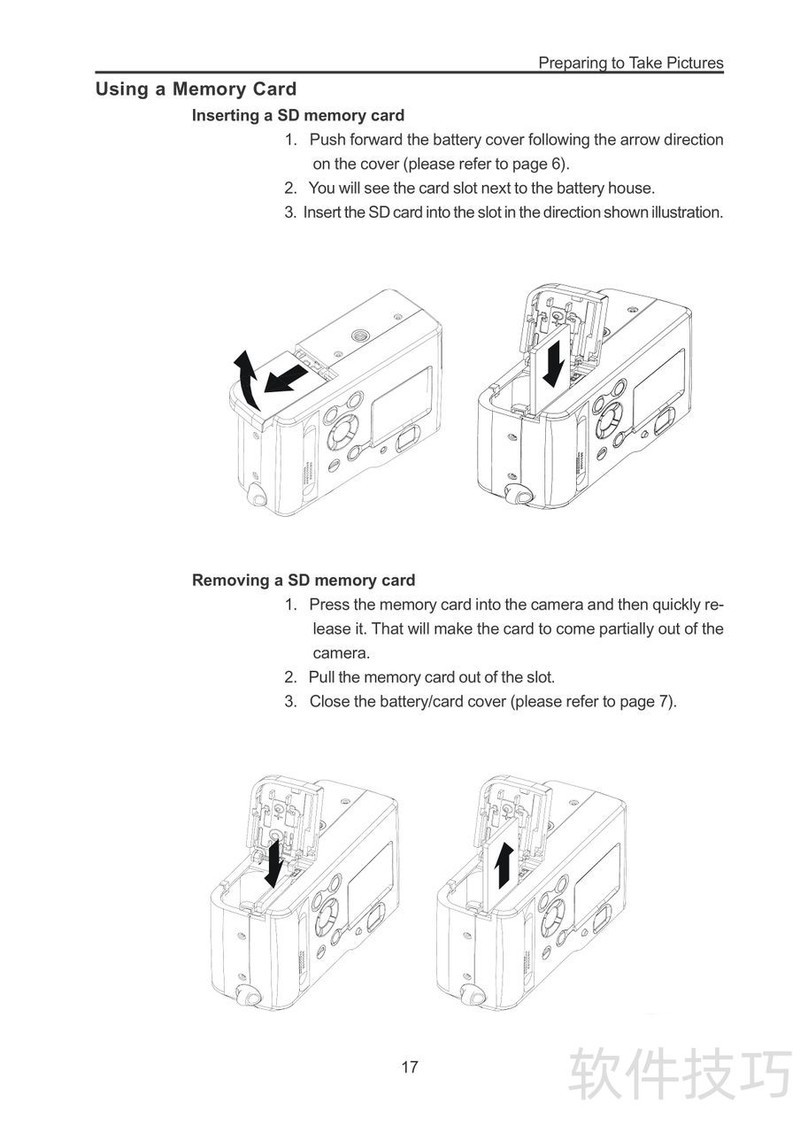 Preparing to Take Pictures

Using a Memory Card

Inserting a SD memory card

1. Push forward the battery cover following the arrow direction on the cover (please refer to page 6).
2. You will see the card slot next to the battery house.
3. Insert the SD card into the slot in the direction shown illustration.

Removing a SD memory card

1. Press the memory card into the camera and then quickly release it. That will make the card to come partially out of the camera.
2. Pull the memory card out of the slot.
3. Close the battery/card cover (please refer to page 7).

17

软件技巧