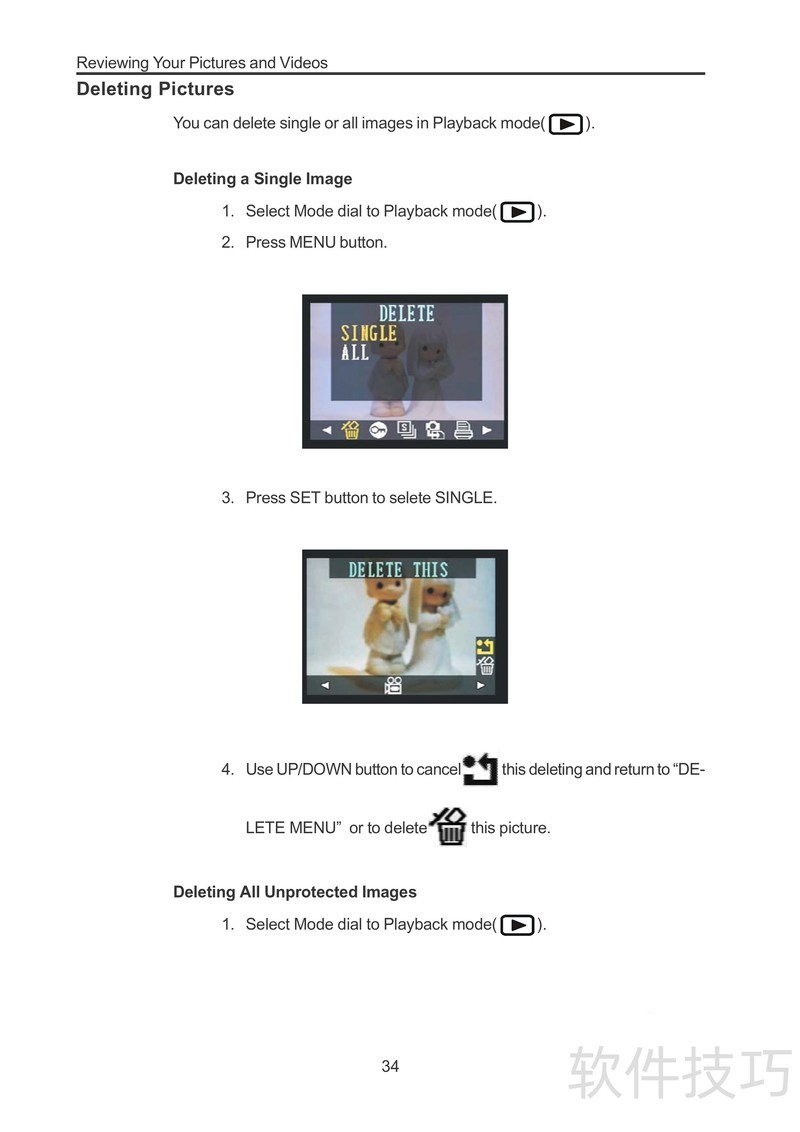 Reviewing Your Pictures and Videos

Deleting Pictures

You can delete single or all images in Playback mode( ).

Deleting a Single Image

1. Select Mode dial to Playback mode( ).

2. Press MENU button.

DELETE
SINGLE
ALL

3. Press SET button to selete SINGLE.

DELETE THIS

4. Use UP/DOWN button to cancel this deleting and return to “DELETE MENU” or to delete this picture.

Deleting All Unprotected Images

1. Select Mode dial to Playback mode( ).

34

软件技巧