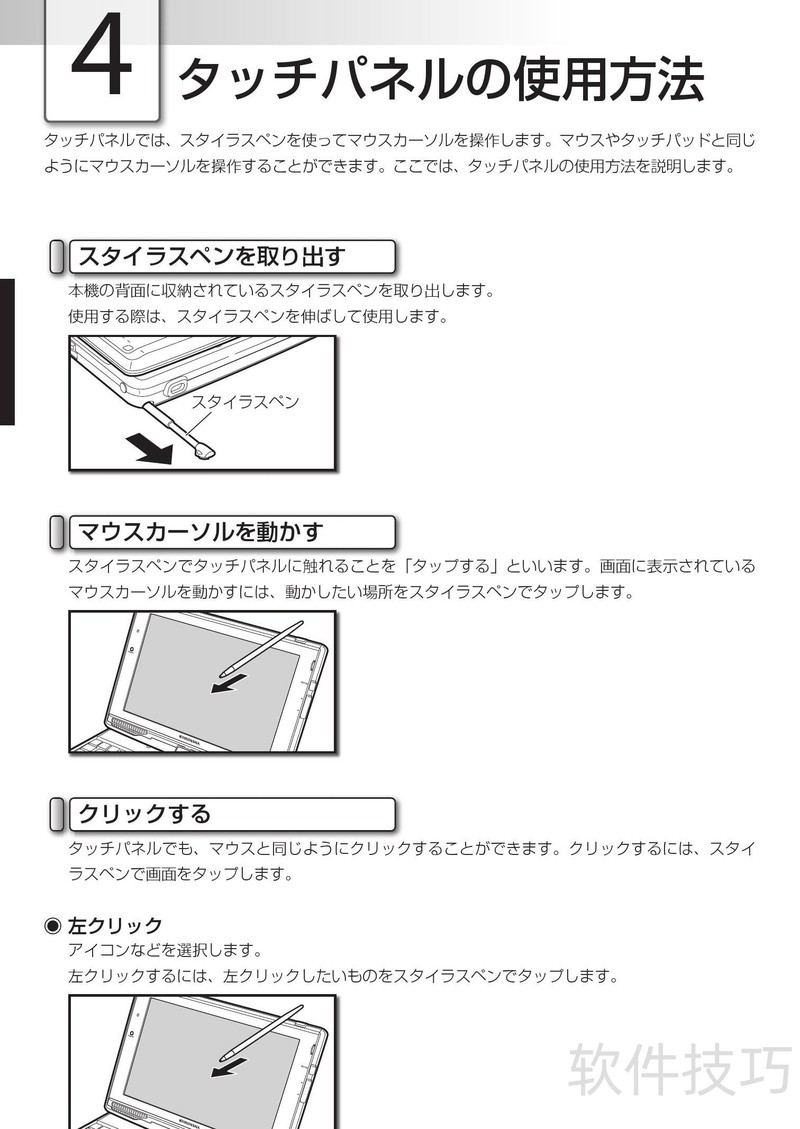 4 タッチパネルの使用方法

タッチパネルでは、スタイラスペンを使ってマウスカーソルを操作します。マウスやタッチパッドと同じようにマウスカーソルを操作することができます。ここでは、タッチパネルの使用方法を説明します。

スタイラスペンを取り出す

本機の背面に収納されているスタイラスペンを取り出します。
使用する際は、スタイラスペンを伸ばして使用します。

スタイラスペン

マウスカーソルを動かす

スタイラスペンでタッチパネルに触れることを「タップする」といいます。画面に表示されているマウスカーソルを動かすには、動かしたい場所をスタイラスペンでタップします。

クリックする

タッチパネルでも、マウスと同じようにクリックすることができます。クリックするには、スタイラスペンで画面をタップします。

◉ 左クリック
アイコンなどを選択します。
左クリックするには、左クリックしたいものをスタイラスペンでタップします。

软件技巧