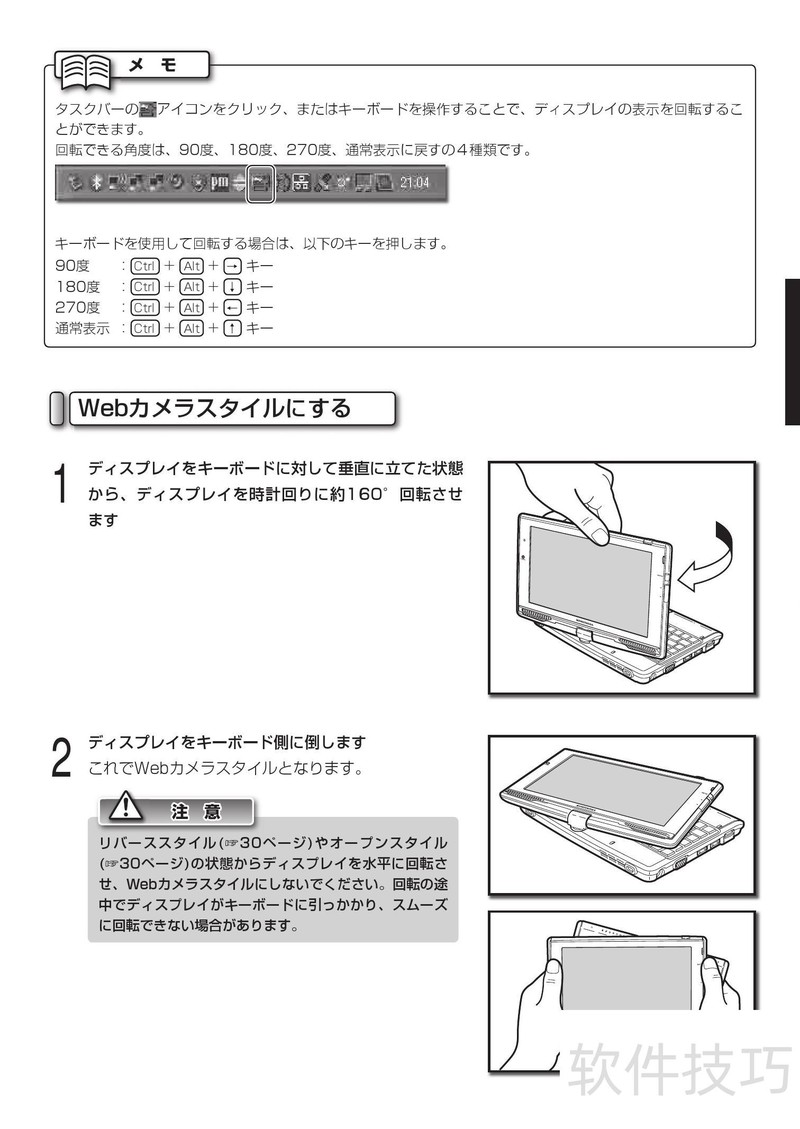 メ モ

タスクバーのアイコンをクリック、またはキーボードを操作することで、ディスプレイの表示を回転することができます。
回転できる角度は、90度、180度、270度、通常表示に戻すの4種類です。

pm 21:04

キーボードを使用して回転する場合は、以下のキーを押します。
90度　：Ctrl + Alt + → キー
180度　：Ctrl + Alt + ↓ キー
270度　：Ctrl + Alt + ← キー
通常表示　：Ctrl + Alt + ↑ キー

Webカメラスタイルにする

1 ディスプレイをキーボードに対して垂直に立てた状態から、ディスプレイを時計回りに約160°回転させます

2 ディスプレイをキーボード側に倒します
これでWebカメラスタイルとなります。

注 意

リバーススタイル(☞30ページ)やオープンスタイル(☞30ページ)の状態からディスプレイを水平に回転させ、Webカメラスタイルにしないでください。回転の途中でディスプレイがキーボードに引っかかり、スムーズに回転できない場合があります。

软件技巧