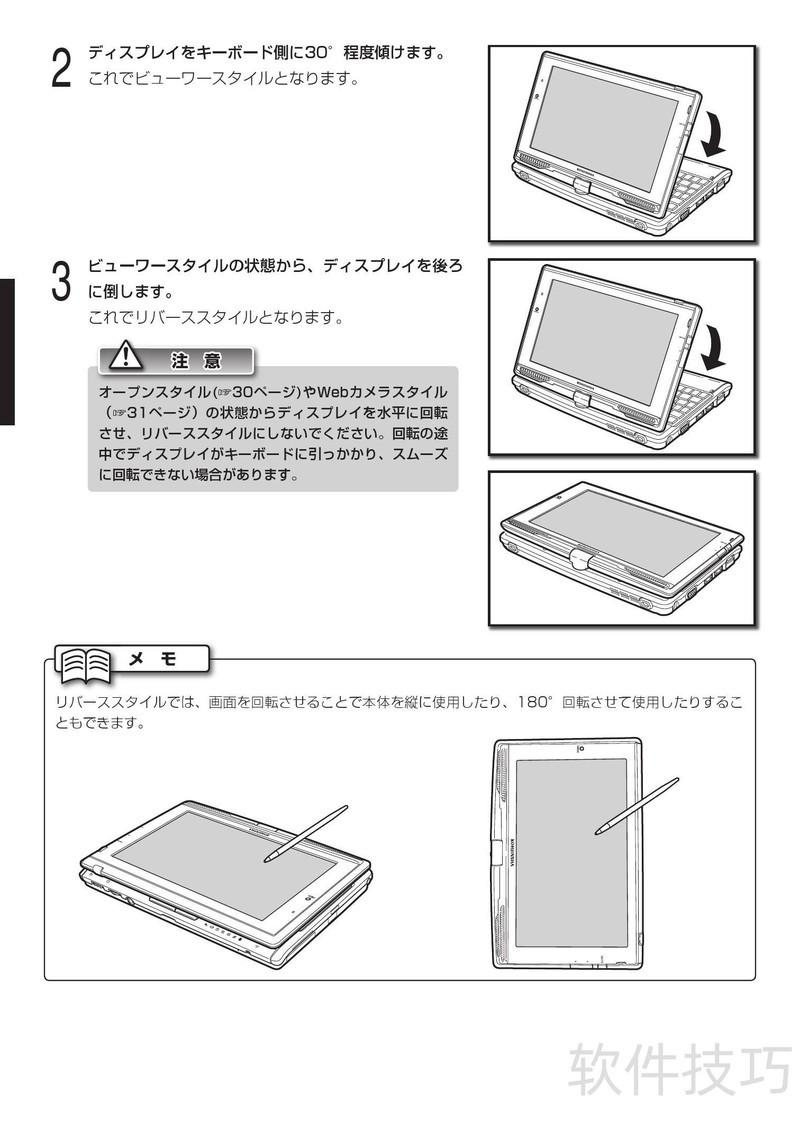 2 ディスプレイをキーボード側に30°程度傾けます。
これでビューワースタイルとなります。

3 ビューワースタイルの状態から、ディスプレイを後ろに倒します。
これでリバーススタイルとなります。

注 意

オープンスタイル(☞30ページ)やWebカメラスタイル(☞31ページ)の状態からディスプレイを水平に回転させ、リバーススタイルにしないでください。回転の途中でディスプレイがキーボードに引っかかり、スムーズに回転できない場合があります。

メ モ

リバーススタイルでは、画面を回転させることで本体を縦に使用したり、180°回転させて使用したりすることもできます。

软件技巧