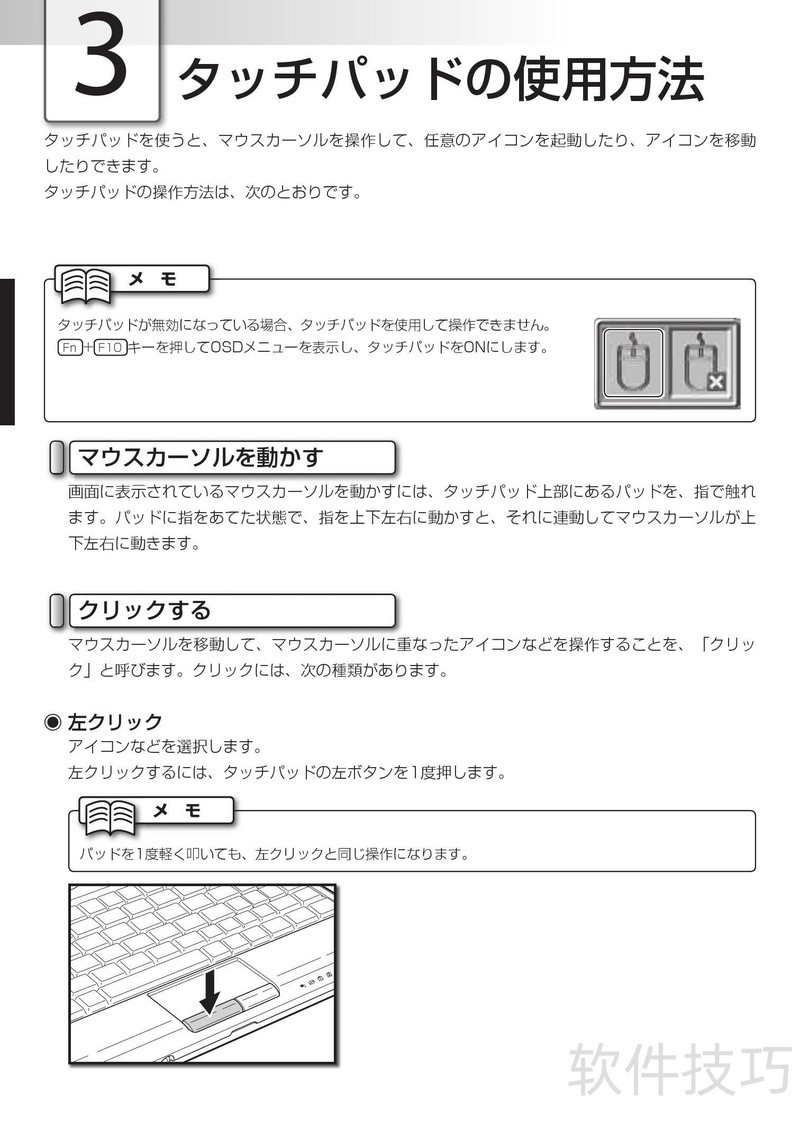 3 タッチパッドの使用方法

タッチパッドを使うと、マウスカーソルを操作して、任意のアイコンを起動したり、アイコンを移動したりできます。
タッチパッドの操作方法は、次のとおりです。

メ モ

タッチパッドが無効になっている場合、タッチパッドを使用して操作できません。
Fn+F10キーを押してOSDメニューを表示し、タッチパッドをONにします。

マウスカーソルを動かす

画面に表示されているマウスカーソルを動かすには、タッチパッド上部にあるパッドを、指で触れます。パッドに指をあてた状態で、指を上下左右に動かすと、それに連動してマウスカーソルが上下左右に動きます。

クリックする

マウスカーソルを移動して、マウスカーソルに重なったアイコンなどを操作することを、「クリック」と呼びます。クリックには、次の種類があります。

◉ 左クリック
アイコンなどを選択します。
左クリックするには、タッチパッドの左ボタンを1度押します。

メ モ

パッドを1度軽く叩いても、左クリックと同じ操作になります。

软件技巧