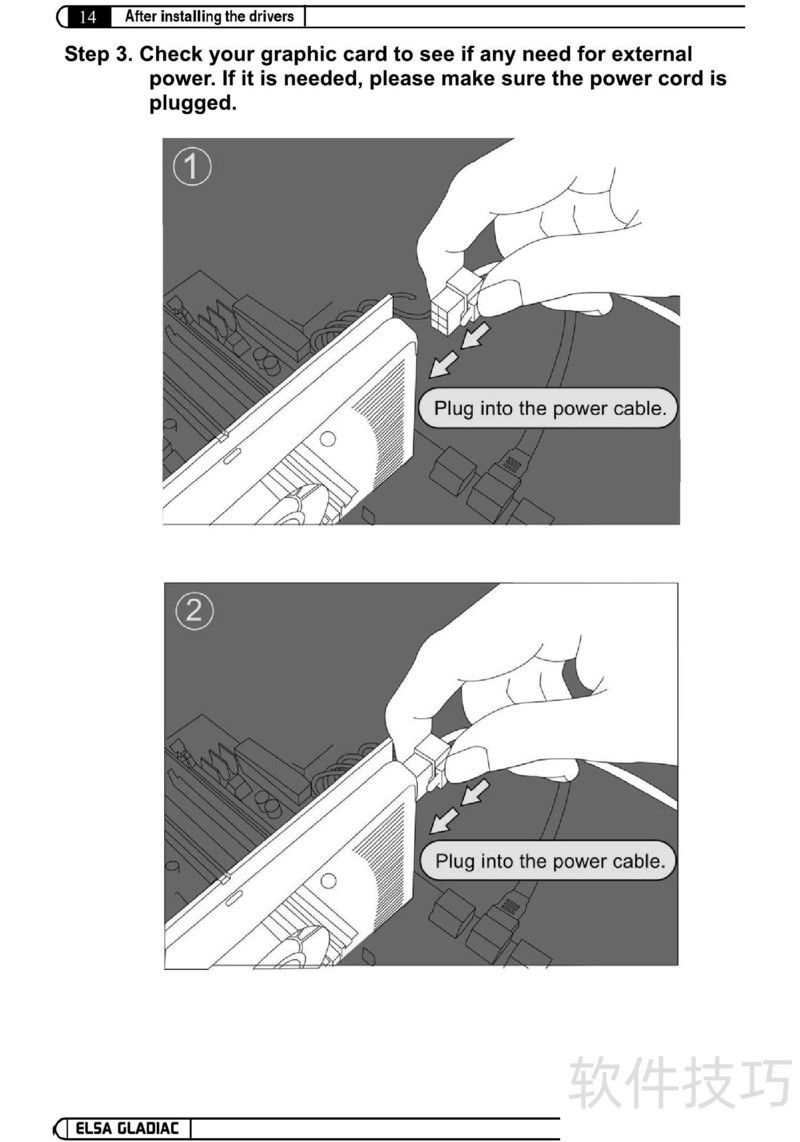 14 After installing the drivers

Step 3. Check your graphic card to see if any need for external power. If it is needed, please make sure the power cord is plugged.

①

Plug into the power cable.

②

Plug into the power cable.

软件技巧

ELSA GLADIAC