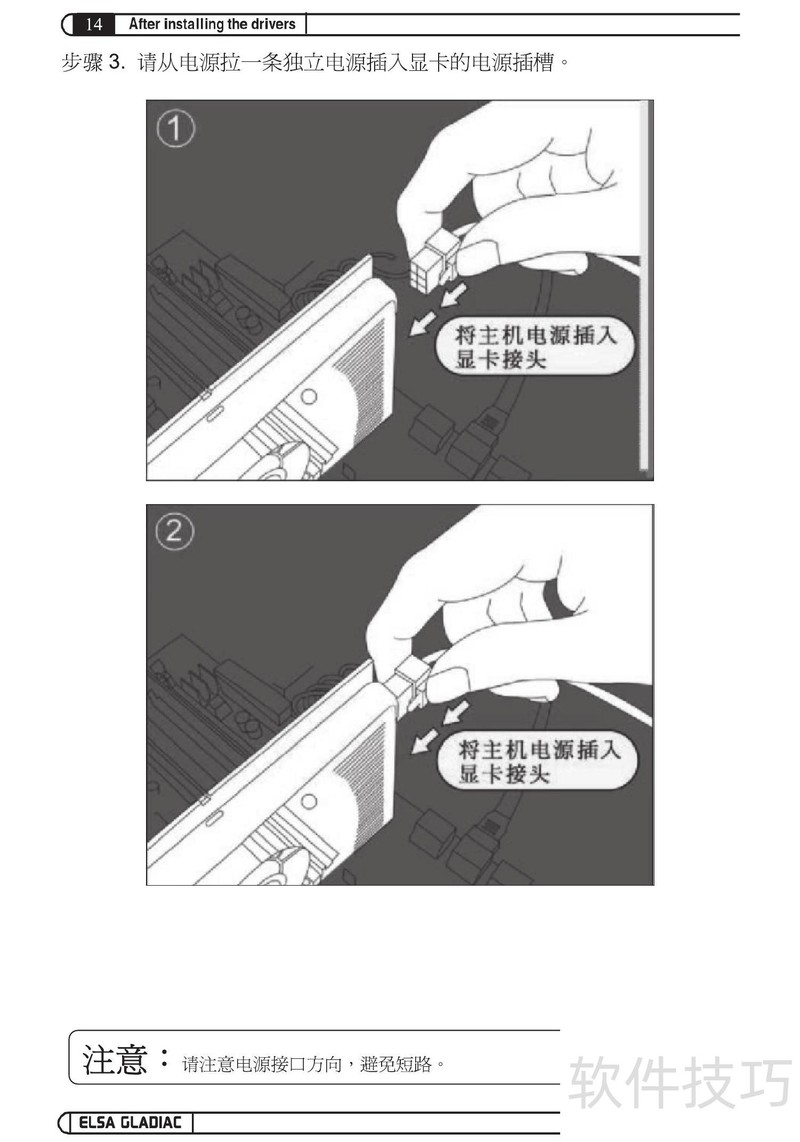 14 After installing the drivers

步骤 3. 请从电源拉一条独立电源插入显卡的电源插槽。

1

将主机电源插入显卡接头

2

将主机电源插入显卡接头

注意：请注意电源接口方向，避免短路。

软件技巧

ELSA GLADIAC