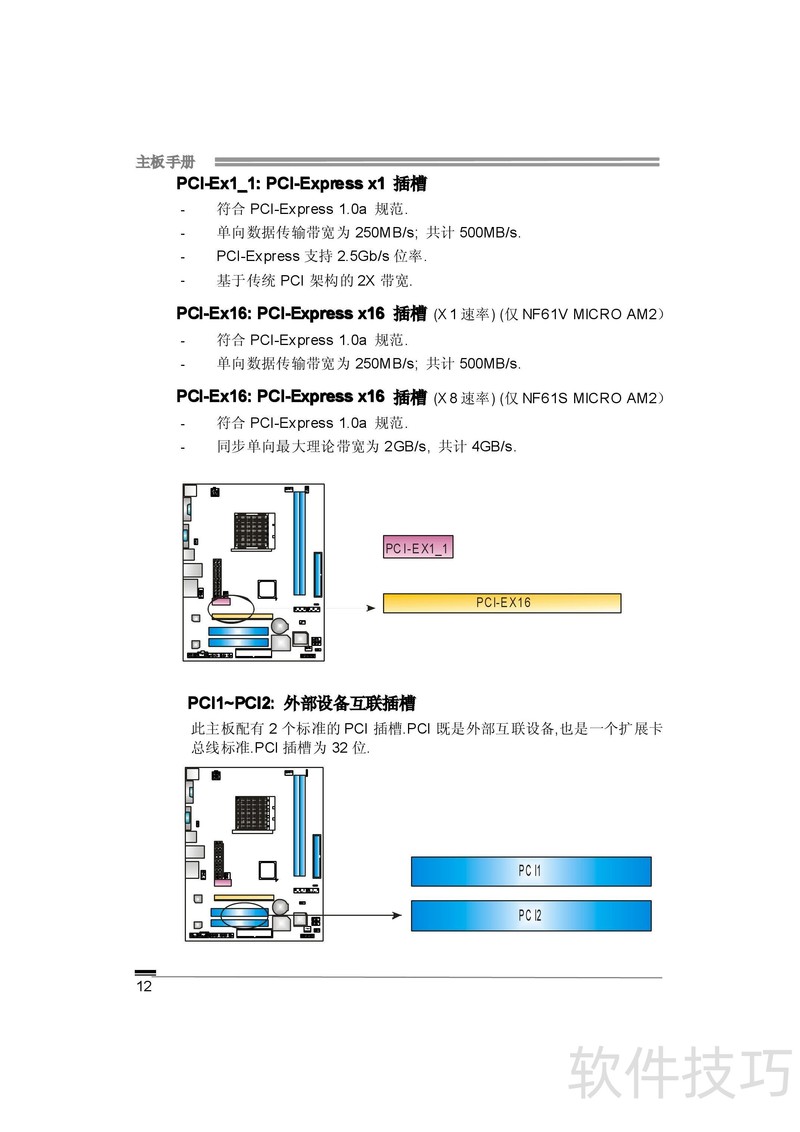 主板手册

PCI-Ex1_1: PCI-Express x1 插槽

- 符合 PCI-Express 1.0a 规范.
- 单向数据传输带宽为 250MB/s; 共计 500MB/s.
- PCI-Express 支持 2.5Gb/s 位率.
- 基于传统 PCI 架构的 2X 带宽.

PCI-Ex16: PCI-Express x16 插槽 (X 1 速率) (仅 NF61V MICRO AM2)

- 符合 PCI-Express 1.0a 规范.
- 单向数据传输带宽为 250MB/s; 共计 500MB/s.

PCI-Ex16: PCI-Express x16 插槽 (X 8 速率) (仅 NF61S MICRO AM2)

- 符合 PCI-Express 1.0a 规范.
- 同步单向最大理论带宽为 2GB/s, 共计 4GB/s.

PCI-EX1_1

PCI-EX16

PCI1~PCI2: 外部设备互联插槽

此主板配有 2 个标准的 PCI 插槽.PCI 既是外部互联设备,也是一个扩展卡总线标准.PCI 插槽为 32 位.

PCI1

PCI2

12

软件技巧