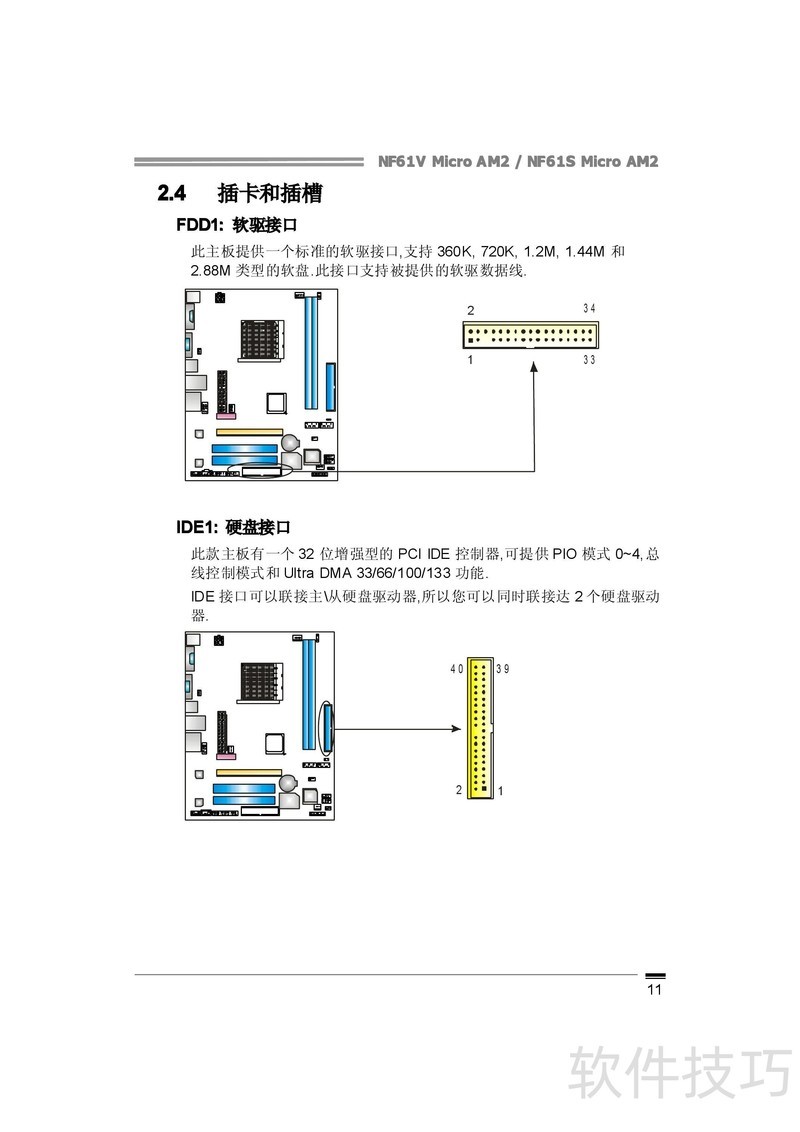 NF61V Micro AM2 / NF61S Micro AM2

2.4 插卡和插槽

FDD1: 软驱接口

此主板提供一个标准的软驱接口,支持 360K, 720K, 1.2M, 1.44M 和 2.88M 类型的软盘.此接口支持被提供的软驱数据线.

2 34

1 33

IDE1: 硬盘接口

此款主板有一个 32 位增强型的 PCI IDE 控制器,可提供 PIO 模式 0~4,总线控制模式和 Ultra DMA 33/66/100/133 功能.

IDE 接口可以联接主\从硬盘驱动器,所以您可以同时联接达 2 个硬盘驱动器.

40 39

2 1

11

软件技巧