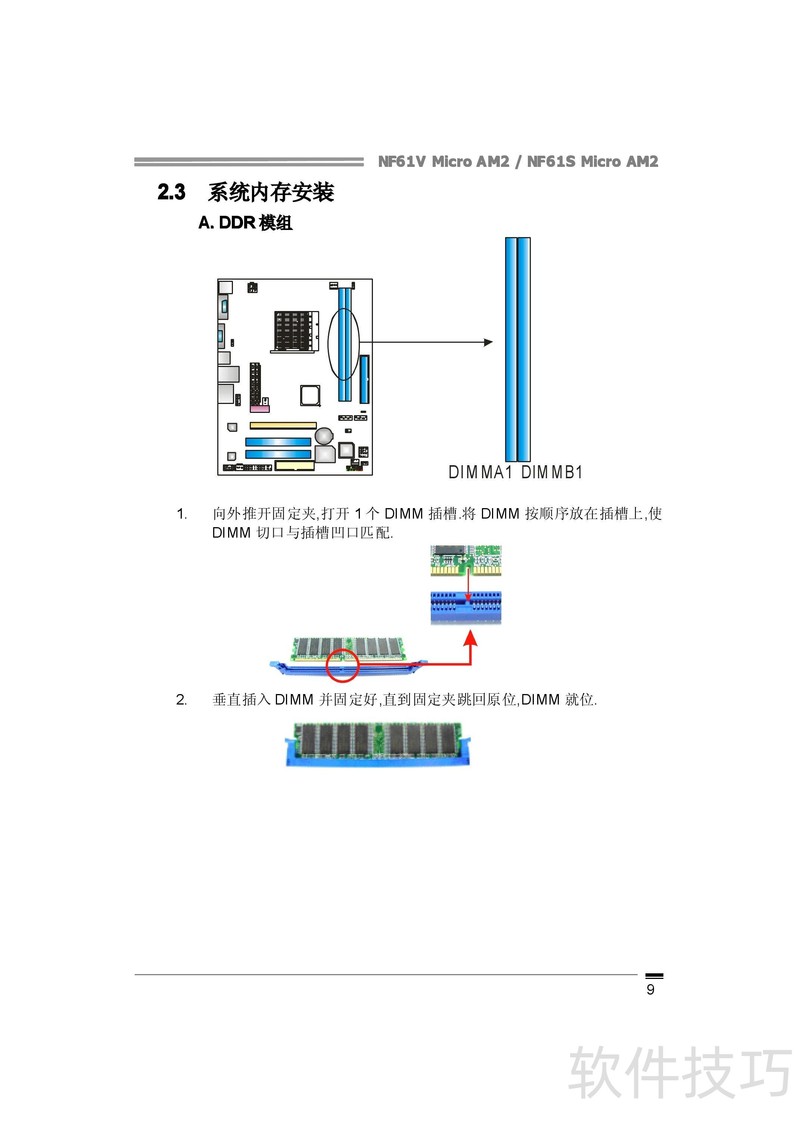 NF61V Micro AM2 / NF61S Micro AM2

2.3 系统内存安装

A. DDR 模组

DIMMA1 DIMMB1

1. 向外推开固定夹,打开 1 个 DIMM 插槽.将 DIMM 按顺序放在插槽上,使 DIMM 切口与插槽凹口匹配.

2. 垂直插入 DIMM 并固定好,直到固定夹跳回原位,DIMM 就位.

9

软件技巧