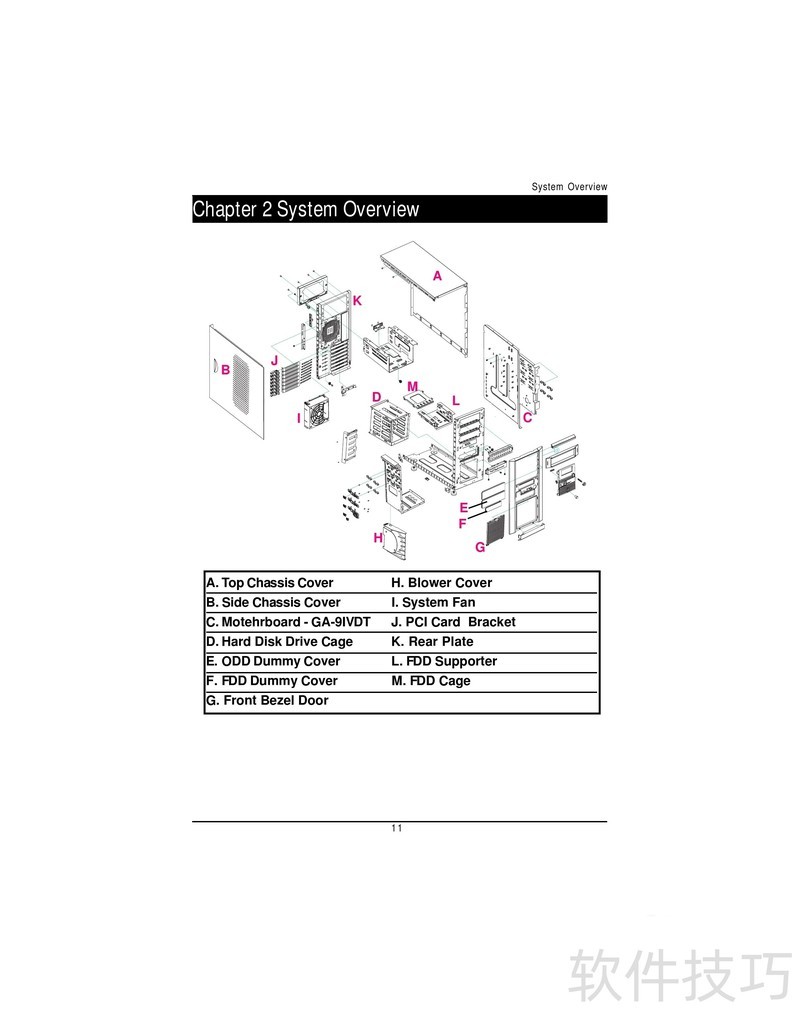 System Overview

Chapter 2 System Overview

A
K
J
B
M
D
L
I
C
E
F
H
G

| A. Top Chassis Cover | H. Blower Cover |
|---|---|
| B. Side Chassis Cover | I. System Fan |
| C. Motehrboard - GA-9IVDT | J. PCI Card Bracket |
| D. Hard Disk Drive Cage | K. Rear Plate |
| E. ODD Dummy Cover | L. FDD Supporter |
| F. FDD Dummy Cover | M. FDD Cage |
| G. Front Bezel Door | |

11

软件技巧