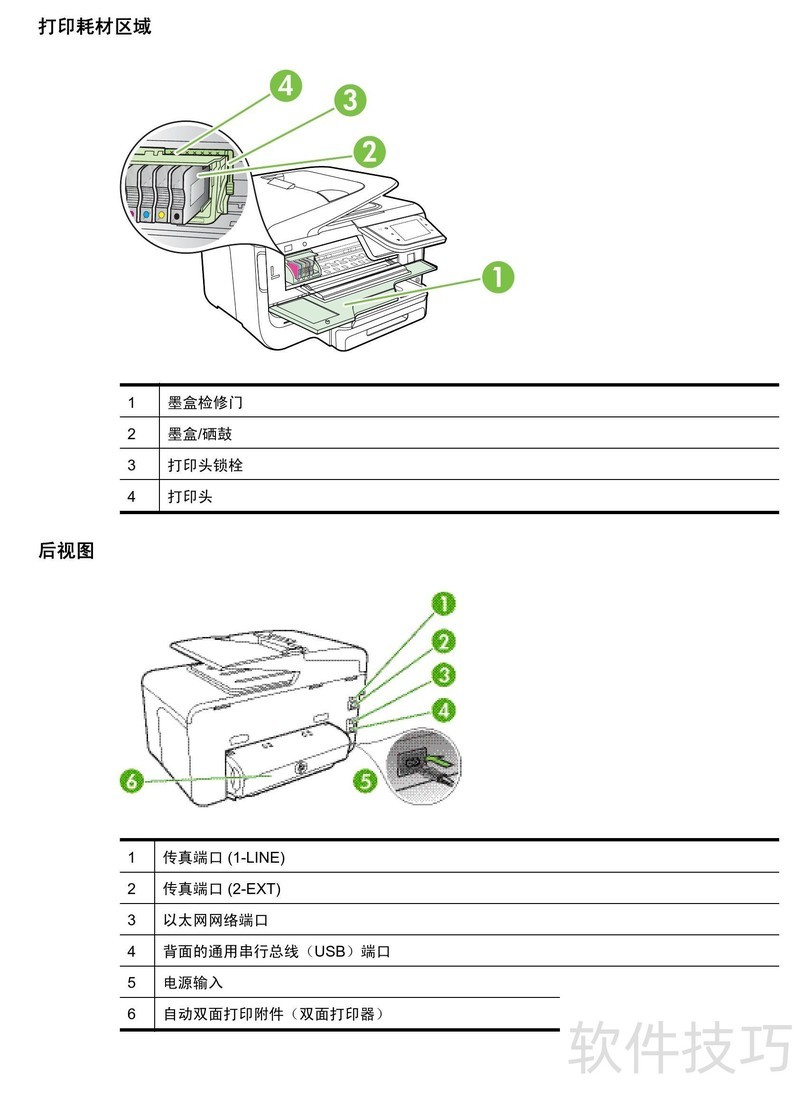 打印耗材区域

4
3
2
1

| 1 | 墨盒检修门 |
|---|---|
| 2 | 墨盒/硒鼓 |
| 3 | 打印头锁栓 |
| 4 | 打印头 |

后视图

1
2
3
4
5
6

| 1 | 传真端口 (1-LINE) |
|---|---|
| 2 | 传真端口 (2-EXT) |
| 3 | 以太网网络端口 |
| 4 | 背面的通用串行总线（USB）端口 |
| 5 | 电源输入 |
| 6 | 自动双面打印附件（双面打印器） |

软件技巧