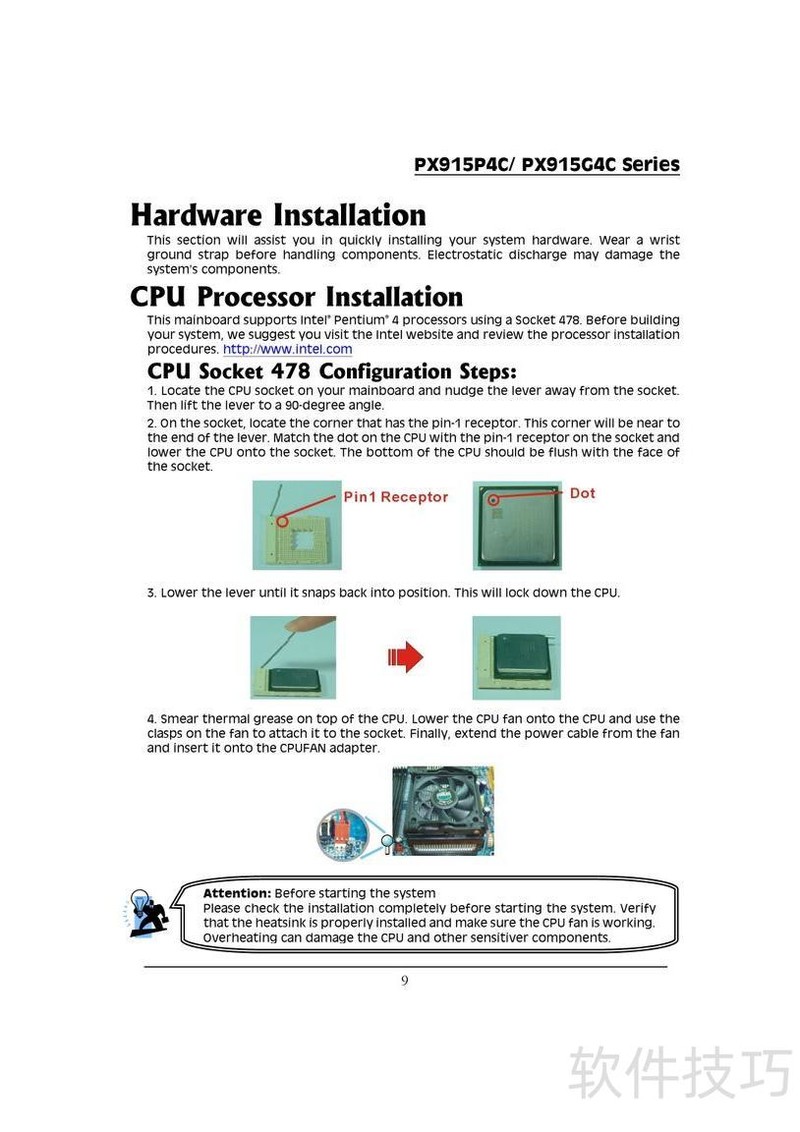 PX915P4C/ PX915G4C Series

Hardware Installation

This section will assist you in quickly installing your system hardware. Wear a wrist ground strap before handling components. Electrostatic discharge may damage the system's components.

CPU Processor Installation

This mainboard supports Intel® Pentium® 4 processors using a Socket 478. Before building your system, we suggest you visit the Intel website and review the processor installation procedures. http://www.intel.com

CPU Socket 478 Configuration Steps:

1. Locate the CPU socket on your mainboard and nudge the lever away from the socket. Then lift the lever to a 90-degree angle.

2. On the socket, locate the corner that has the pin-1 receptor. This corner will be near to the end of the lever. Match the dot on the CPU with the pin-1 receptor on the socket and lower the CPU onto the socket. The bottom of the CPU should be flush with the face of the socket.

Pin1 Receptor

Dot

3. Lower the lever until it snaps back into position. This will lock down the CPU.

4. Smear thermal grease on top of the CPU. Lower the CPU fan onto the CPU and use the clasps on the fan to attach it to the socket. Finally, extend the power cable from the fan and insert it onto the CPUFAN adapter.

Attention: Before starting the system
Please check the installation completely before starting the system. Verify that the heatsink is properly installed and make sure the CPU fan is working. Overheating can damage the CPU and other sensitiver components.

9

软件技巧