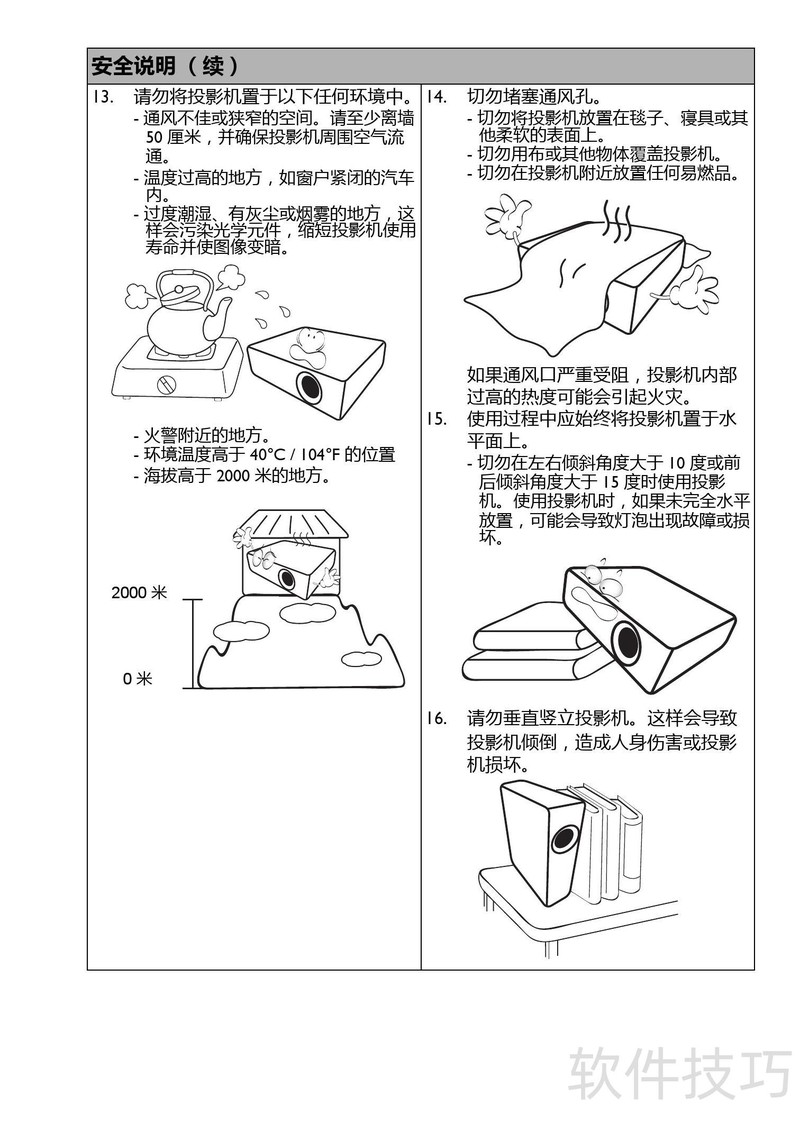 安全说明 （续）

13. 请勿将投影机置于以下任何环境中。
- 通风不佳或狭窄的空间。请至少离墙 50 厘米，并确保投影机周围空气流通。
- 温度过高的地方，如窗户紧闭的汽车内。
- 过度潮湿、有灰尘或烟雾的地方，这样会污染光学元件，缩短投影机使用寿命并使图像变暗。

- 火警附近的地方。
- 环境温度高于 40°C / 104°F 的位置
- 海拔高于 2000 米的地方。

2000 米

0 米

14. 切勿堵塞通风孔。
- 切勿将投影机放置在毯子、寝具或其他柔软的表面上。
- 切勿用布或其他物体覆盖投影机。
- 切勿在投影机附近放置任何易燃品。

如果通风口严重受阻，投影机内部过高的热度可能会引起火灾。

15. 使用过程中应始终将投影机置于水平面上。
- 切勿在左右倾斜角度大于 10 度或前后倾斜角度大于 15 度时使用投影机。使用投影机时，如果未完全水平放置，可能会导致灯泡出现故障或损坏。

16. 请勿垂直竖立投影机。这样会导致投影机倾倒，造成人身伤害或投影机损坏。

软件技巧