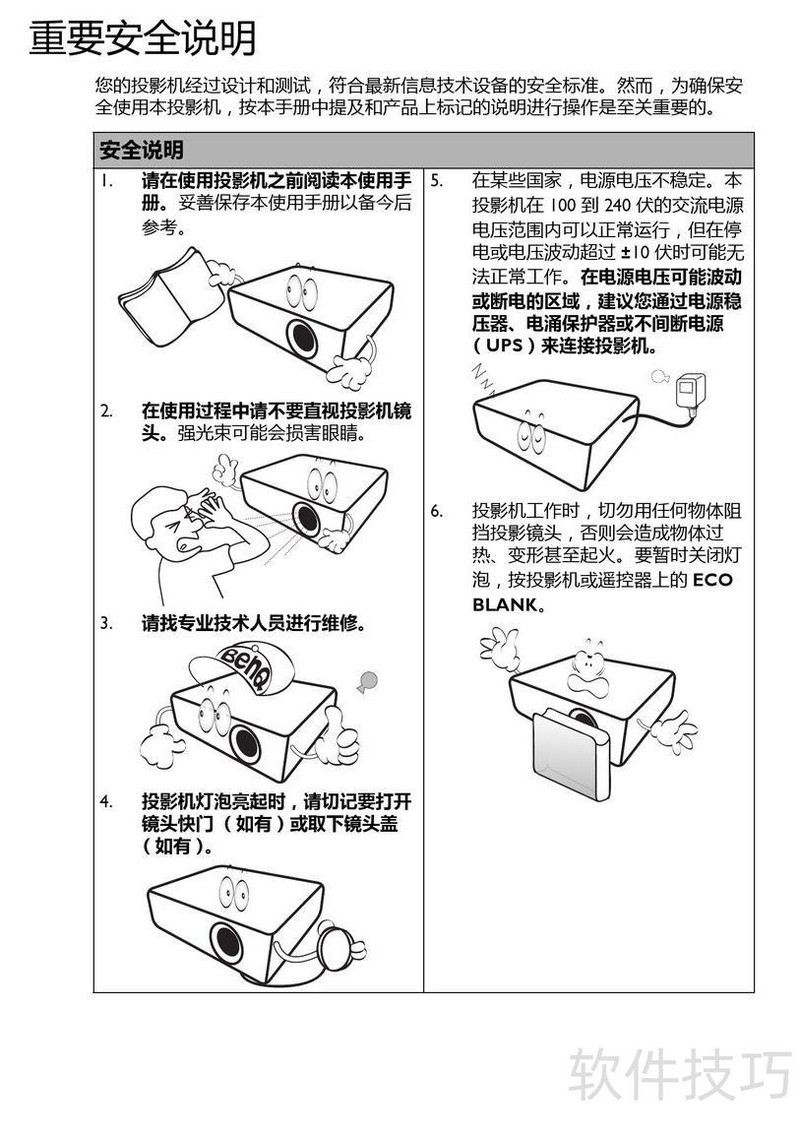 重要安全说明

您的投影机经过设计和测试，符合最新信息技术设备的安全标准。然而，为确保安全使用本投影机，按本手册中提及和产品上标记的说明进行操作是至关重要的。

安全说明

1. 请在使用投影机之前阅读本使用手册。妥善保存本使用手册以备今后参考。

2. 在使用过程中请不要直视投影机镜头。强光束可能会损害眼睛。

3. 请找专业技术人员进行维修。

BenQ

4. 投影机灯泡亮起时，请切记要打开镜头快门（如有）或取下镜头盖（如有）。

5. 在某些国家，电源电压不稳定。本投影机在 100 到 240 伏的交流电源电压范围内可以正常运行，但在停电或电压波动超过 ±10 伏时可能无法正常工作。在电源电压可能波动或断电的区域，建议您通过电源稳压器、电涌保护器或不间断电源（UPS）来连接投影机。

6. 投影机工作时，切勿用任何物体阻挡投影镜头，否则会造成物体过热、变形甚至起火。要暂时关闭灯泡，按投影机或遥控器上的 ECO BLANK。

软件技巧