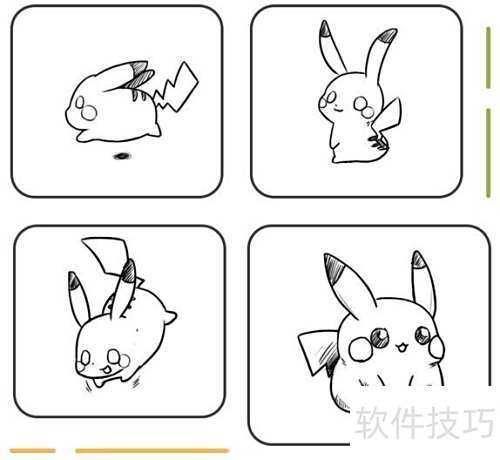 软件技巧