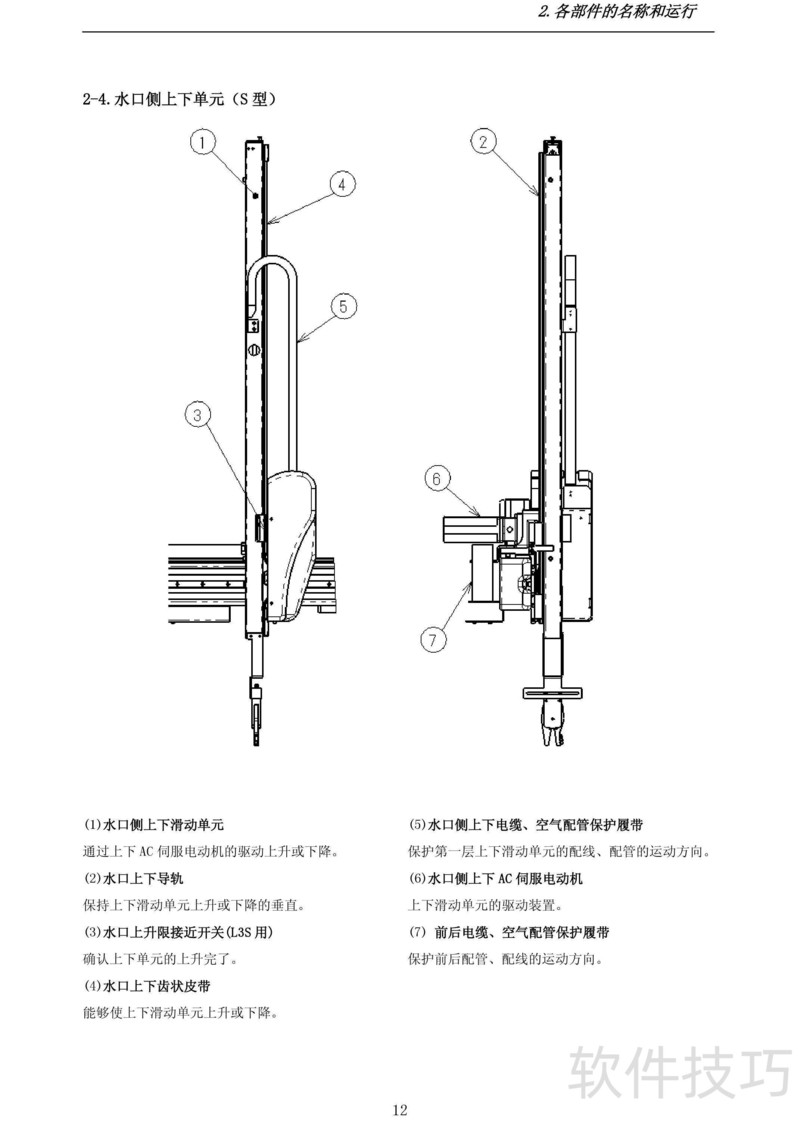 2. 各部件的名称和运行

2-4. 水口侧上下单元（S 型）

1

4

5

3

2

6

7

(1)水口侧上下滑动单元

通过上下 AC 伺服电动机的驱动上升或下降。

(2)水口上下导轨

保持上下滑动单元上升或下降的垂直。

(3)水口上升限接近开关(L3S 用)

确认上下单元的上升完了。

(4)水口上下齿状皮带

能够使上下滑动单元上升或下降。

(5)水口侧上下电缆、空气配管保护履带

保护第一层上下滑动单元的配线、配管的运动方向。

(6)水口侧上下 AC 伺服电动机

上下滑动单元的驱动装置。

(7) 前后电缆、空气配管保护履带

保护前后配管、配线的运动方向。

软件技巧

12