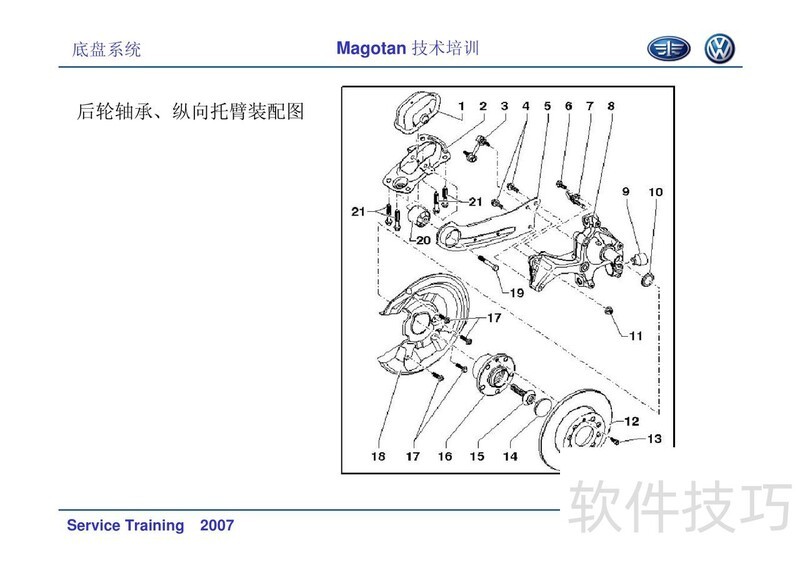 底盘系统

Magotan 技术培训

后轮轴承、纵向托臂装配图

1 2 3 4 5 6 7 8

9 10

21 21

20

19

17

11

12

13

18 17 16 15 14

Service Training 2007

软件技巧