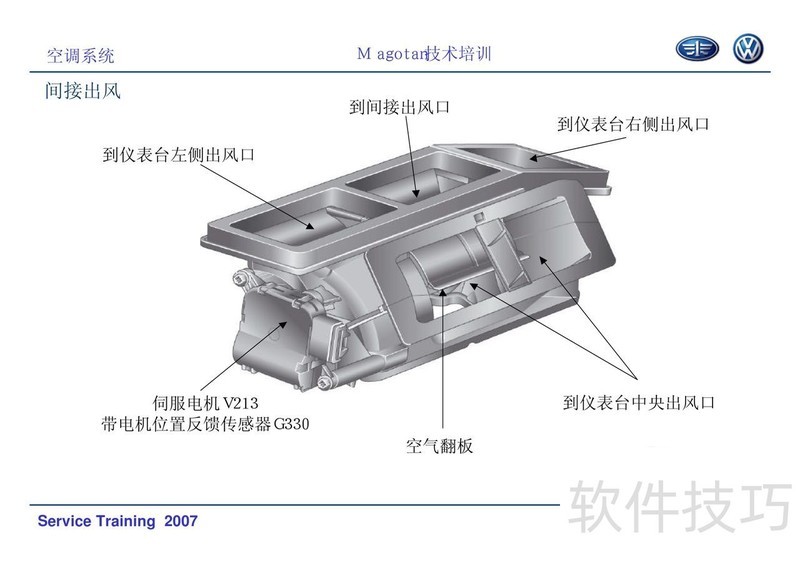 空调系统

M agotan技术培训

间接出风

到间接出风口

到仪表台右侧出风口

到仪表台左侧出风口

伺服电机 V213
带电机位置反馈传感器 G330

空气翻板

到仪表台中央出风口

Service Training 2007

软件技巧