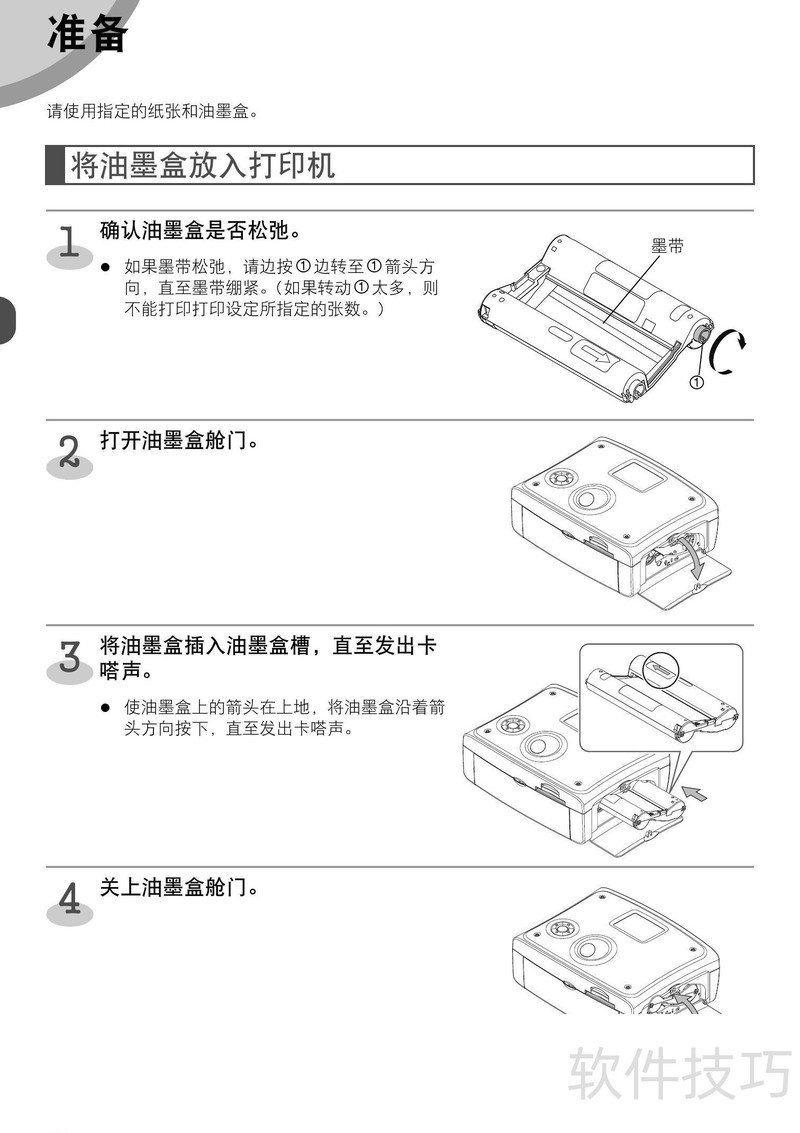 准备

请使用指定的纸张和油墨盒。

将油墨盒放入打印机

1 确认油墨盒是否松弛。

● 如果墨带松弛，请边按①边转至①箭头方向，直至墨带绷紧。(如果转动①太多，则不能打印打印设定所指定的张数。)

墨带

①

2 打开油墨盒舱门。

3 将油墨盒插入油墨盒槽，直至发出卡嗒声。

● 使油墨盒上的箭头在上地，将油墨盒沿着箭头方向按下，直至发出卡嗒声。

4 关上油墨盒舱门。

软件技巧