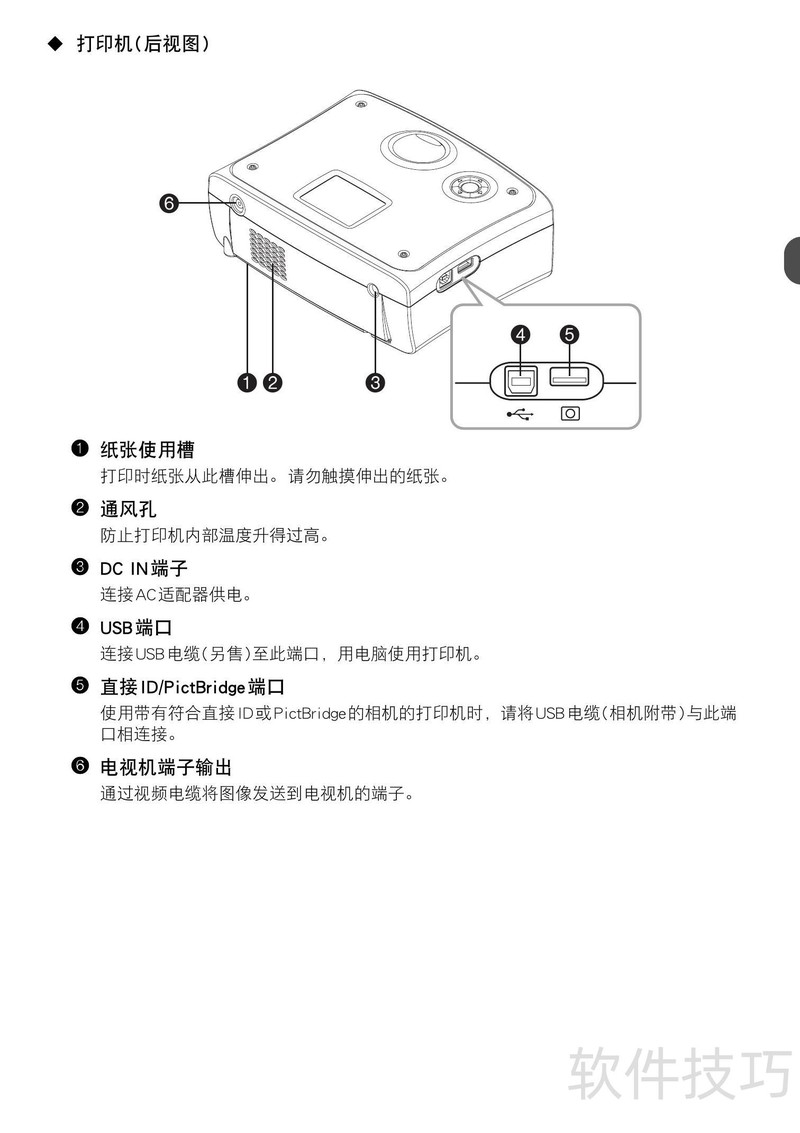 ◆ 打印机(后视图)

❻

❶ ❷ ❸

❹ ❺

❶ 纸张使用槽
打印时纸张从此槽伸出。请勿触摸伸出的纸张。

❷ 通风孔
防止打印机内部温度升得过高。

❸ DC IN端子
连接AC适配器供电。

❹ USB端口
连接USB电缆(另售)至此端口，用电脑使用打印机。

❺ 直接ID/PictBridge端口
使用带有符合直接ID或PictBridge的相机的打印机时，请将USB电缆(相机附带)与此端口相连接。

❻ 电视机端子输出
通过视频电缆将图像发送到电视机的端子。

软件技巧