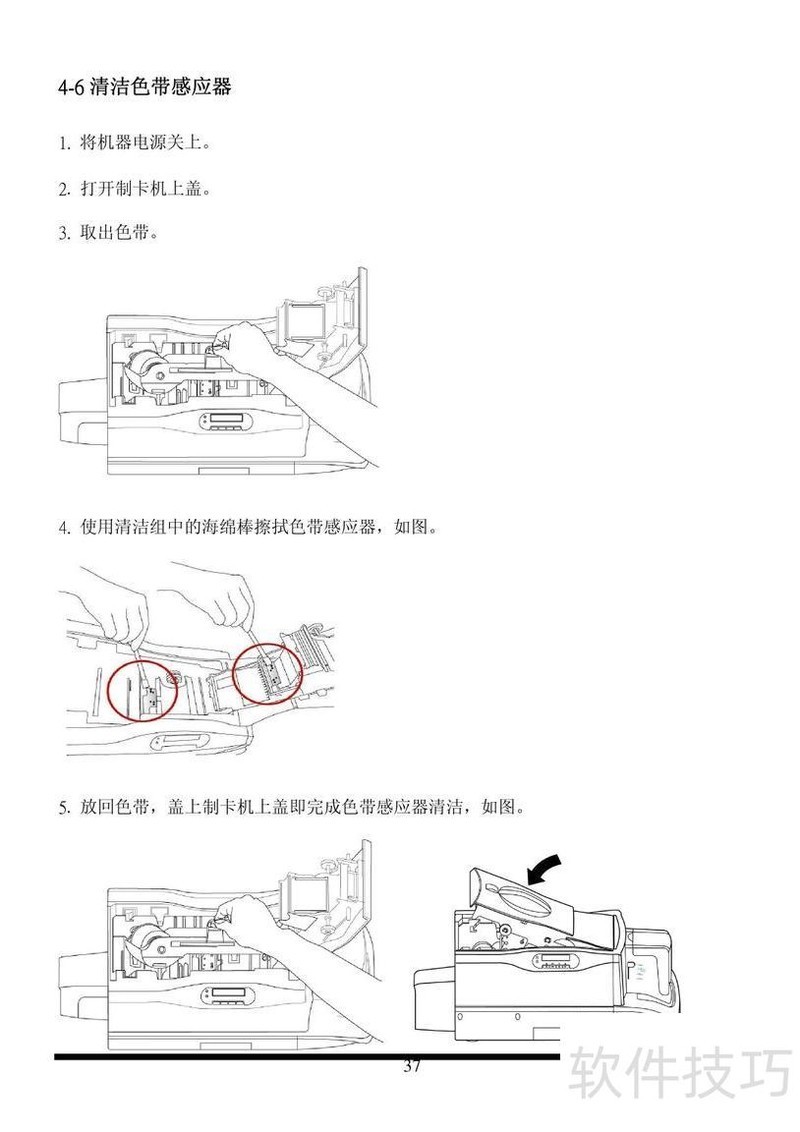 4-6 清洁色带感应器

1. 将机器电源关上。

2. 打开制卡机上盖。

3. 取出色带。

4. 使用清洁组中的海绵棒擦拭色带感应器，如图。

5. 放回色带，盖上制卡机上盖即完成色带感应器清洁，如图。

37

软件技巧