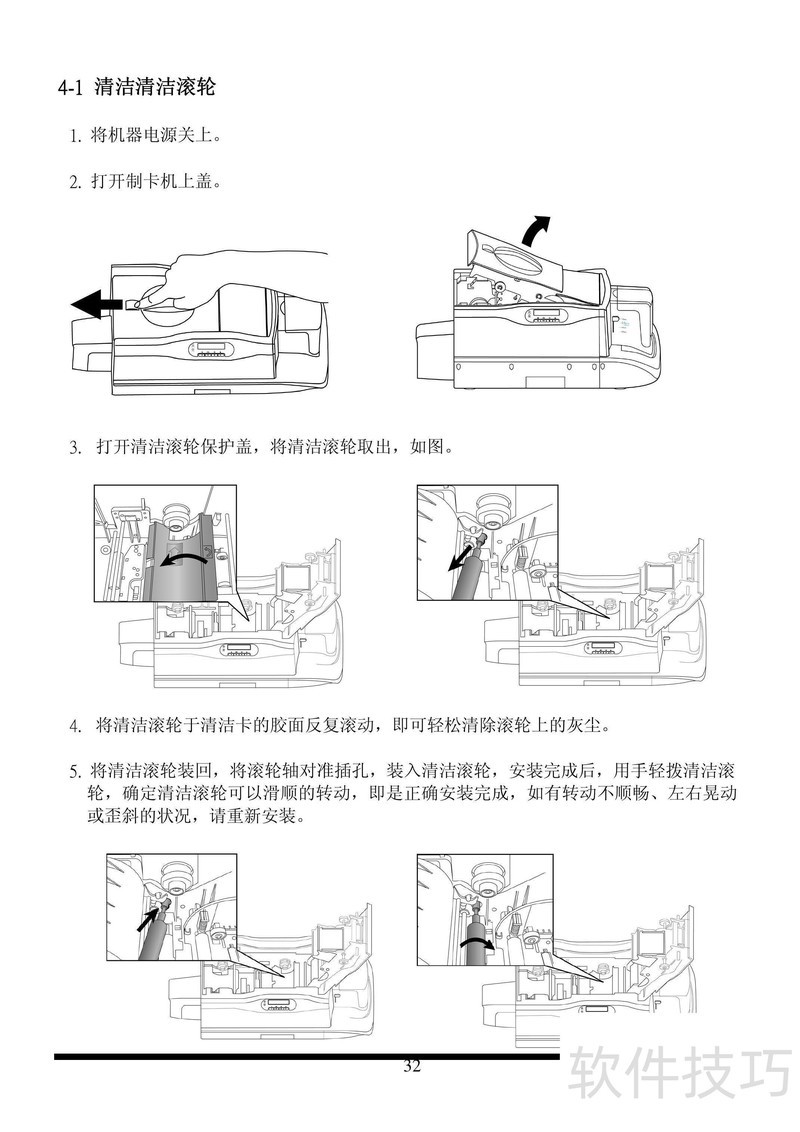 4-1 清洁清洁滚轮

1. 将机器电源关上。

2. 打开制卡机上盖。

3. 打开清洁滚轮保护盖，将清洁滚轮取出，如图。

4. 将清洁滚轮于清洁卡的胶面反复滚动，即可轻松清除滚轮上的灰尘。

5. 将清洁滚轮装回，将滚轮轴对准插孔，装入清洁滚轮，安装完成后，用手轻拨清洁滚轮，确定清洁滚轮可以滑顺的转动，即是正确安装完成，如有转动不顺畅、左右晃动或歪斜的状况，请重新安装。

32

软件技巧