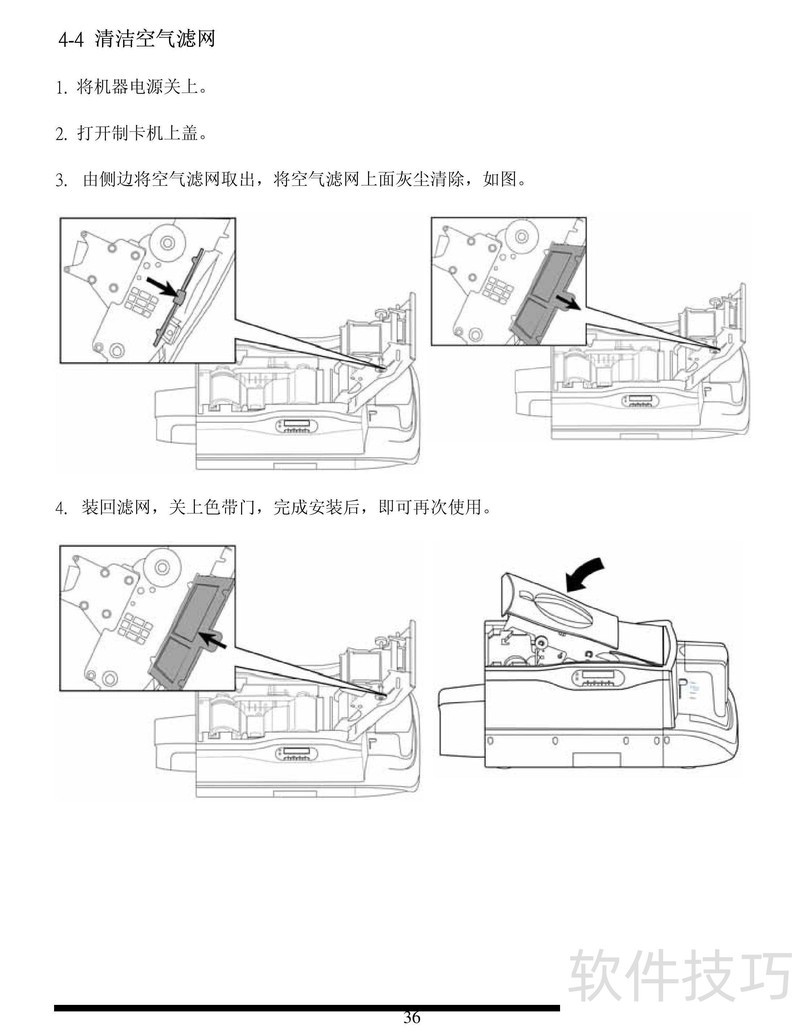 4-4 清洁空气滤网

1. 将机器电源关上。

2. 打开制卡机上盖。

3. 由侧边将空气滤网取出，将空气滤网上面灰尘清除，如图。

4. 装回滤网，关上色带门，完成安装后，即可再次使用。

软件技巧

36