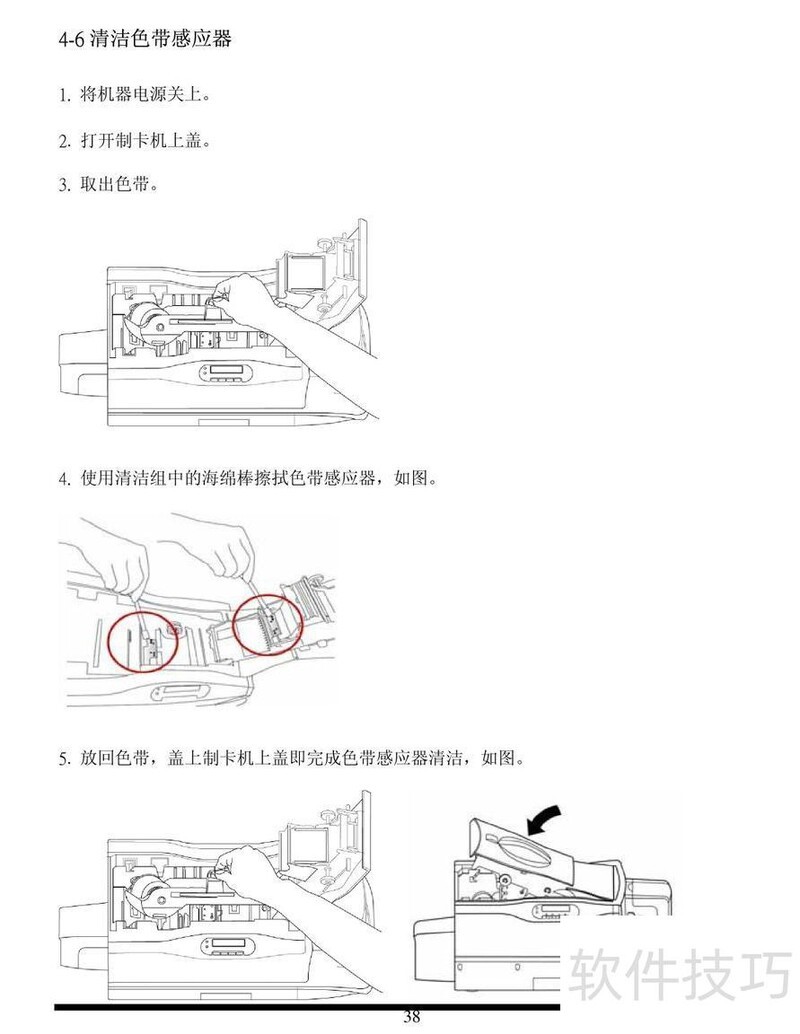 4-6 清洁色带感应器

1. 将机器电源关上。

2. 打开制卡机上盖。

3. 取出色带。

4. 使用清洁组中的海绵棒擦拭色带感应器，如图。

5. 放回色带，盖上制卡机上盖即完成色带感应器清洁，如图。

软件技巧

38