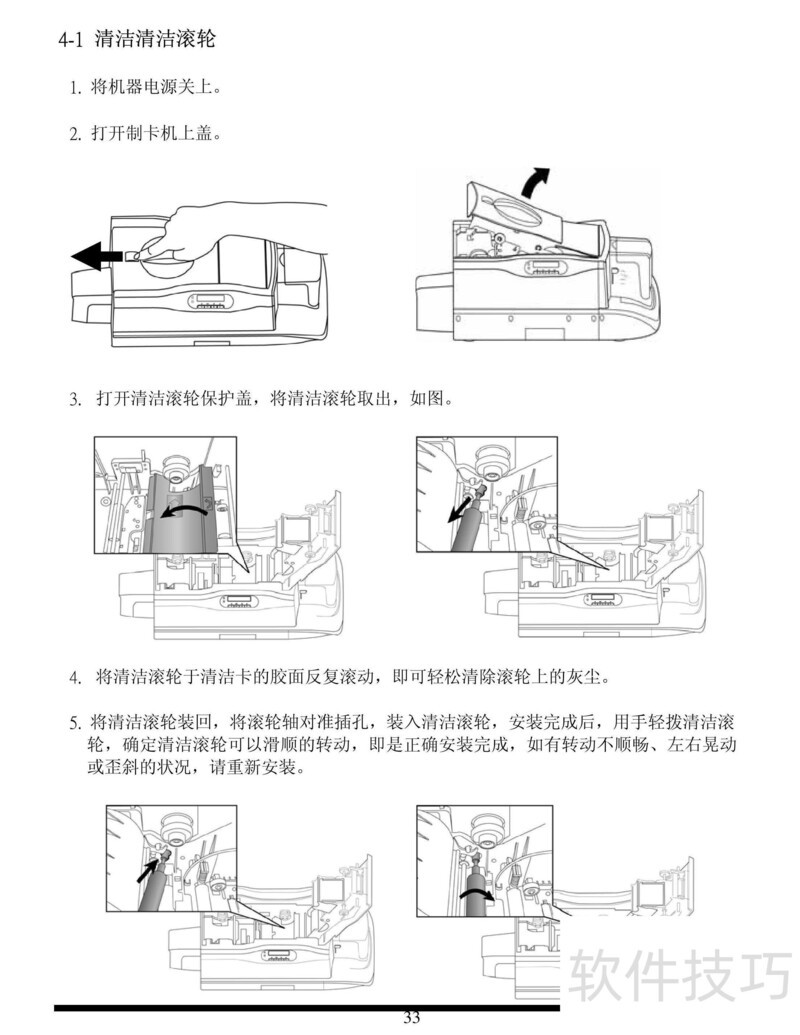 4-1 清洁清洁滚轮

1. 将机器电源关上。

2. 打开制卡机上盖。

3. 打开清洁滚轮保护盖，将清洁滚轮取出，如图。

4. 将清洁滚轮于清洁卡的胶面反复滚动，即可轻松清除滚轮上的灰尘。

5. 将清洁滚轮装回，将滚轮轴对准插孔，装入清洁滚轮，安装完成后，用手轻拨清洁滚轮，确定清洁滚轮可以滑顺的转动，即是正确安装完成，如有转动不顺畅、左右晃动或歪斜的状况，请重新安装。

软件技巧

33