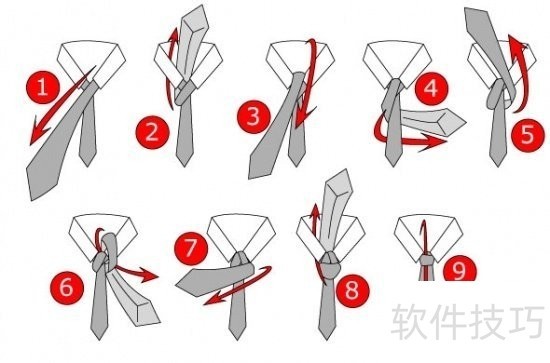 1
2
3
4
5
6
7
8
9
软件技巧